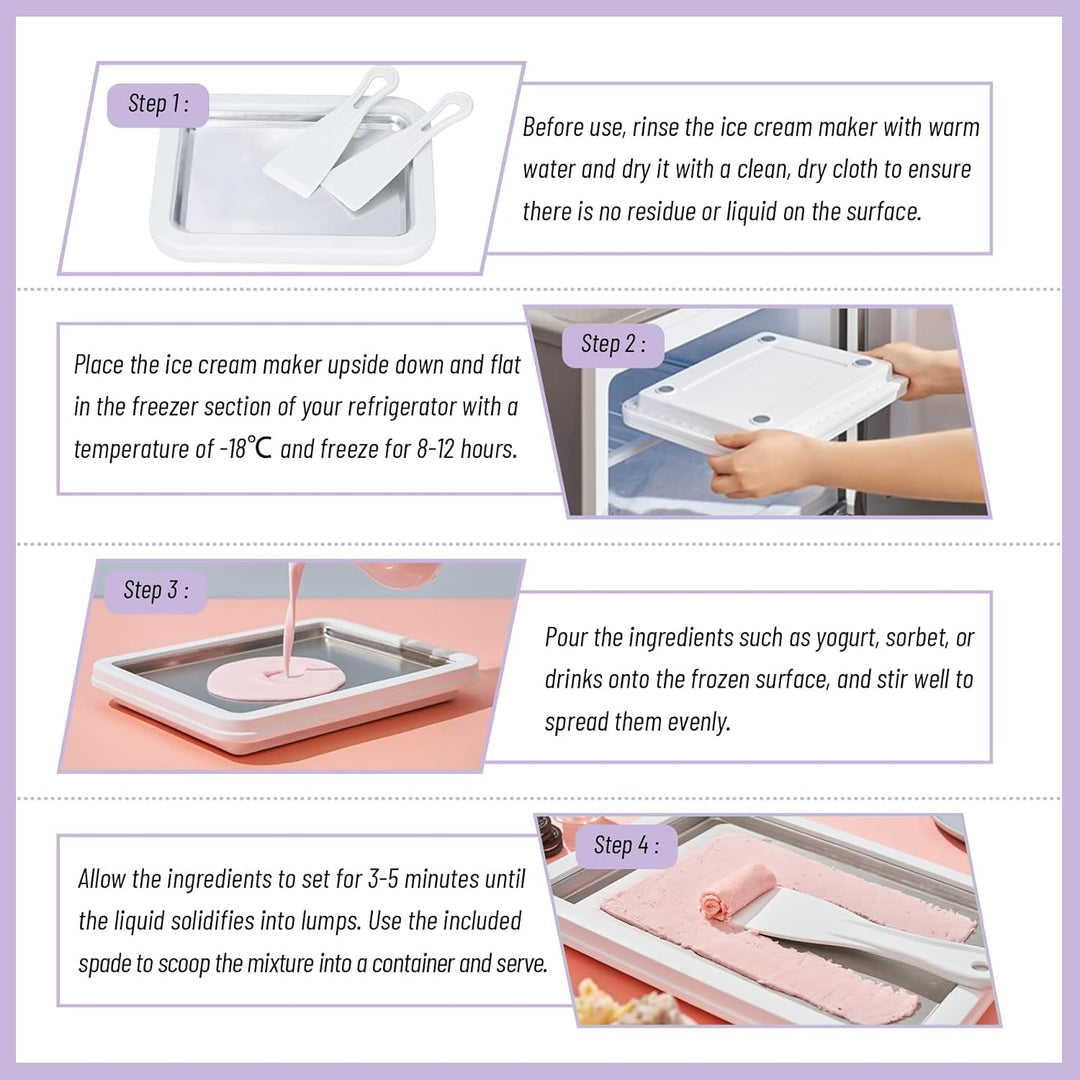 Step 1 :

Before use, rinse the ice cream maker with warm water and dry it with a clean, dry cloth to ensure there is no residue or liquid on the surface.

Step 2 :

Place the ice cream maker upside down and flat in the freezer section of your refrigerator with a temperature of -18℃ and freeze for 8-12 hours.

Step 3 :

Pour the ingredients such as yogurt, sorbet, or drinks onto the frozen surface, and stir well to spread them evenly.

Step 4 :

Allow the ingredients to set for 3-5 minutes until the liquid solidifies into lumps. Use the included spade to scoop the mixture into a container and serve.