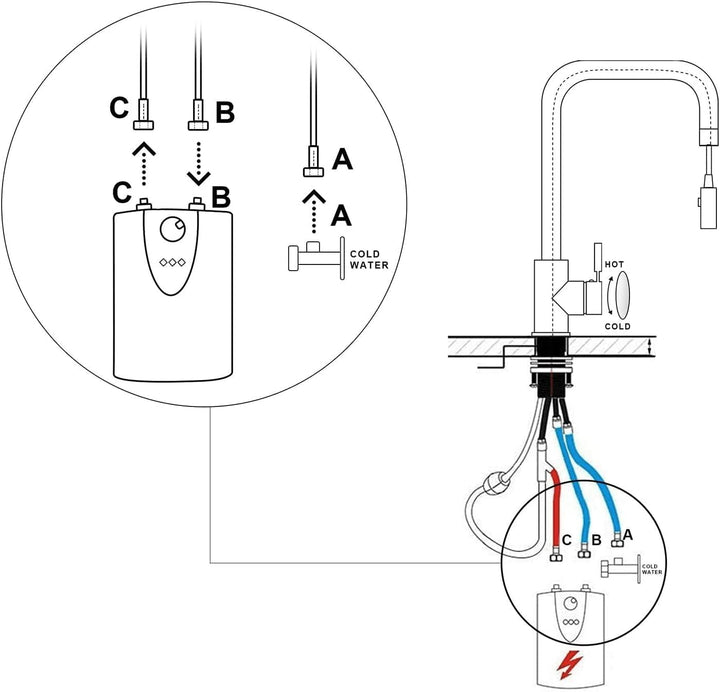 C
B
A
C
B
A
COLD WATER
HOT
COLD
C
B
A
COLD WATER