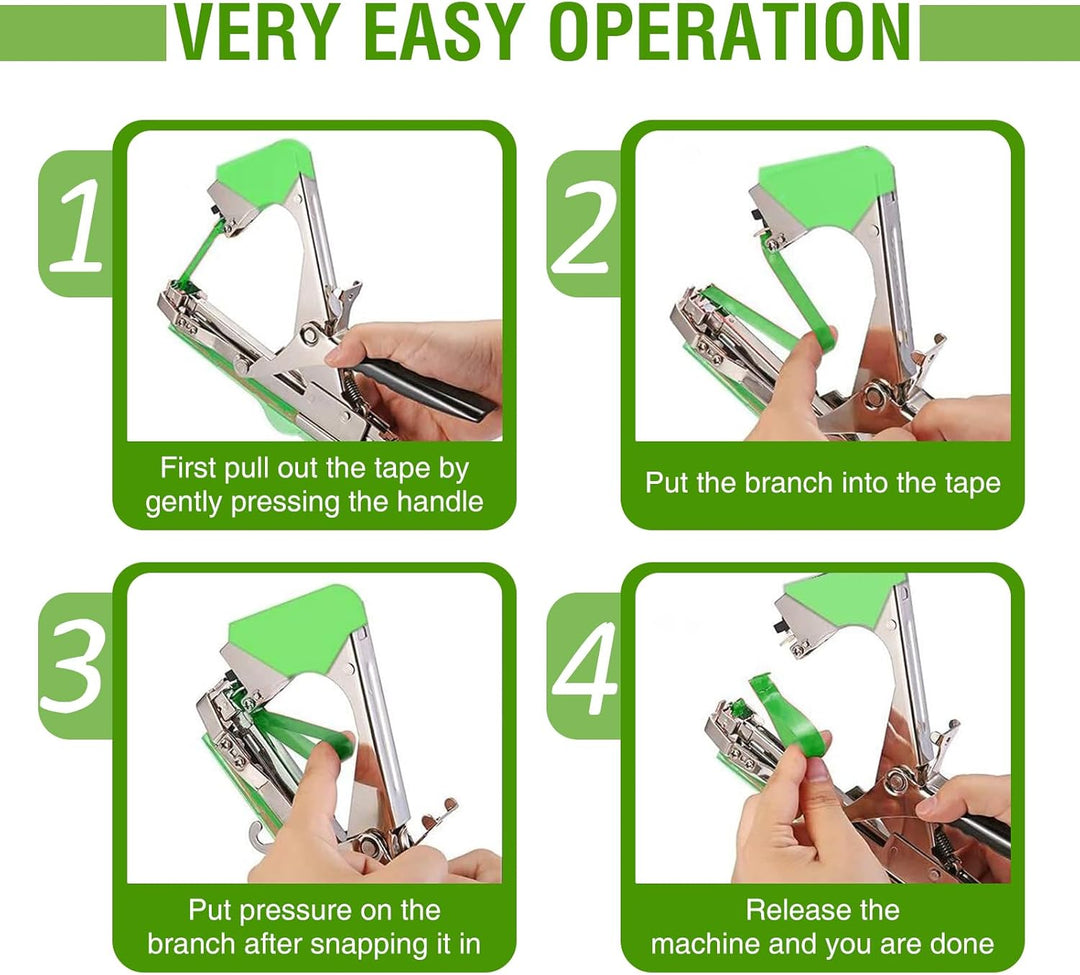 VERY EASY OPERATION

1

First pull out the tape by gently pressing the handle

2

Put the branch into the tape

3

Put pressure on the branch after snapping it in

4

Release the machine and you are done