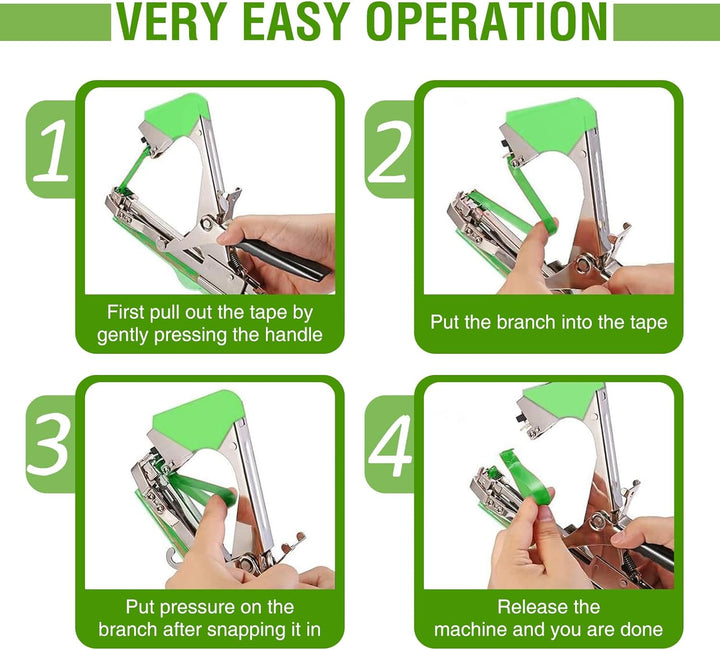 VERY EASY OPERATION

1

First pull out the tape by gently pressing the handle

2

Put the branch into the tape

3

Put pressure on the branch after snapping it in

4

Release the machine and you are done