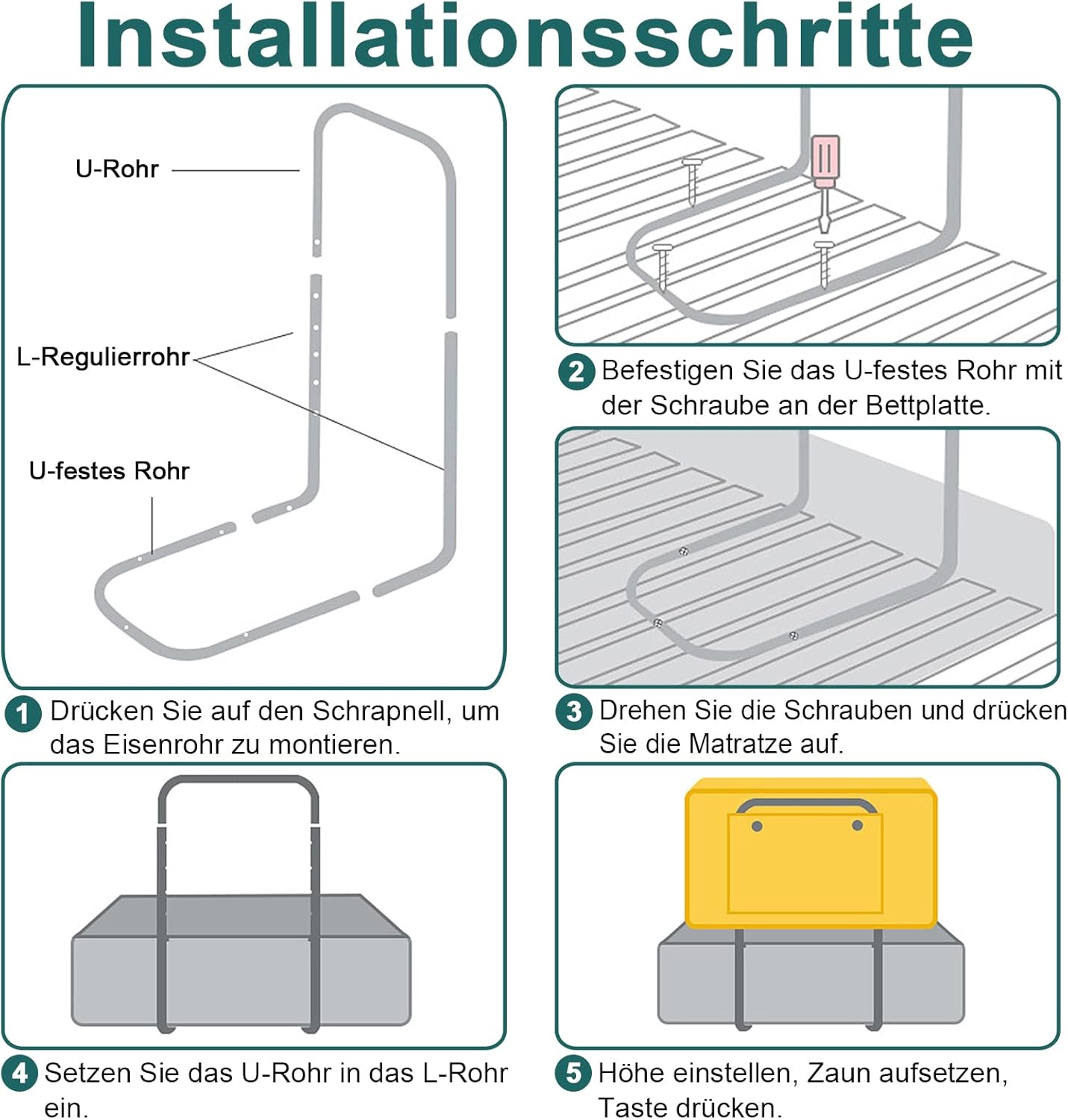 Installationsschritte

U-Rohr

L-Regulierrohr

U-festes Rohr

1 Drücken Sie auf den Schrapnell, um das Eisenrohr zu montieren.

2 Befestigen Sie das U-festes Rohr mit der Schraube an der Bettplatte.

3 Drehen Sie die Schrauben und drücken Sie die Matratze auf.

4 Setzen Sie das U-Rohr in das L-Rohr ein.

5 Höhe einstellen, Zaun aufsetzen, Taste drücken.