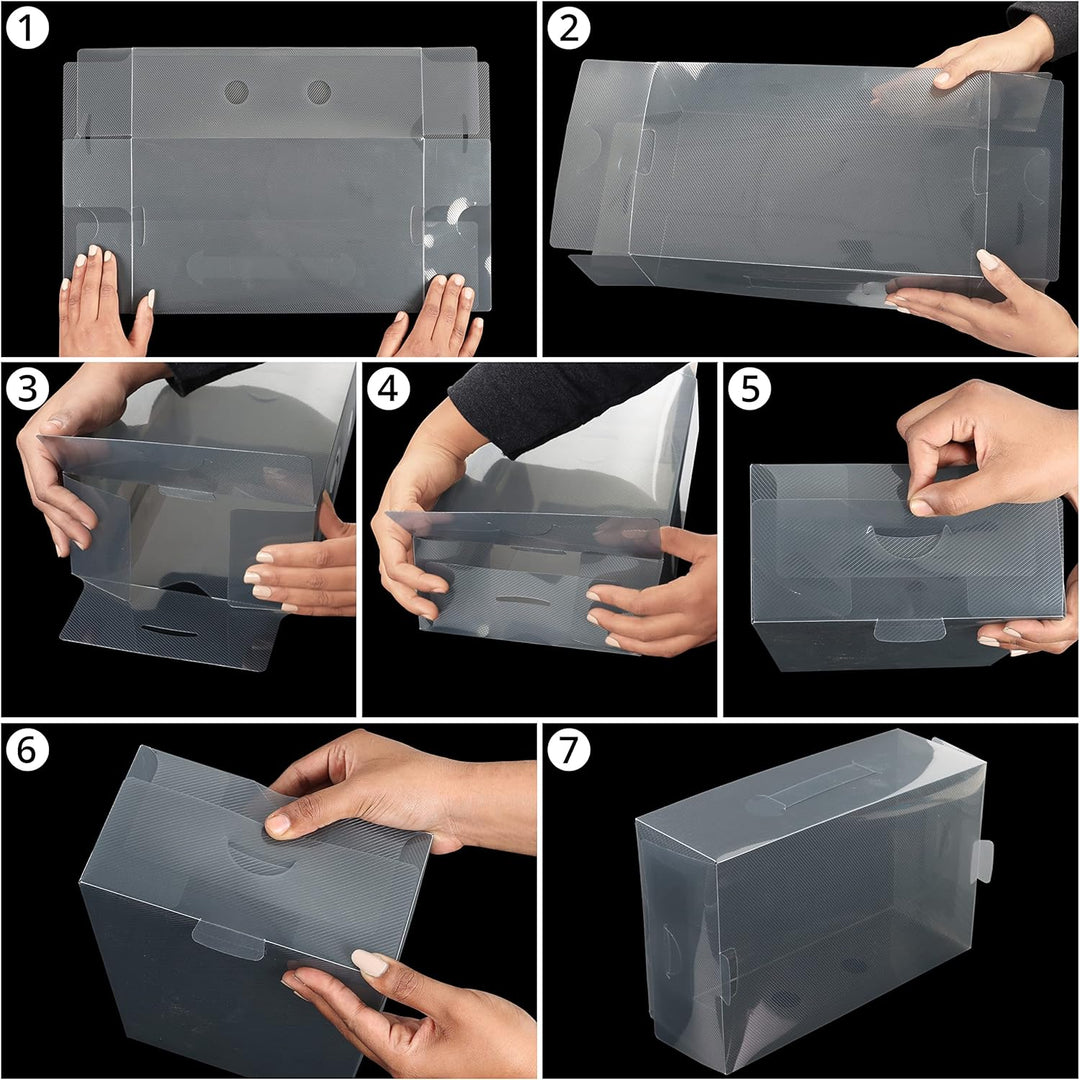 1
2
3
4
5
6
7