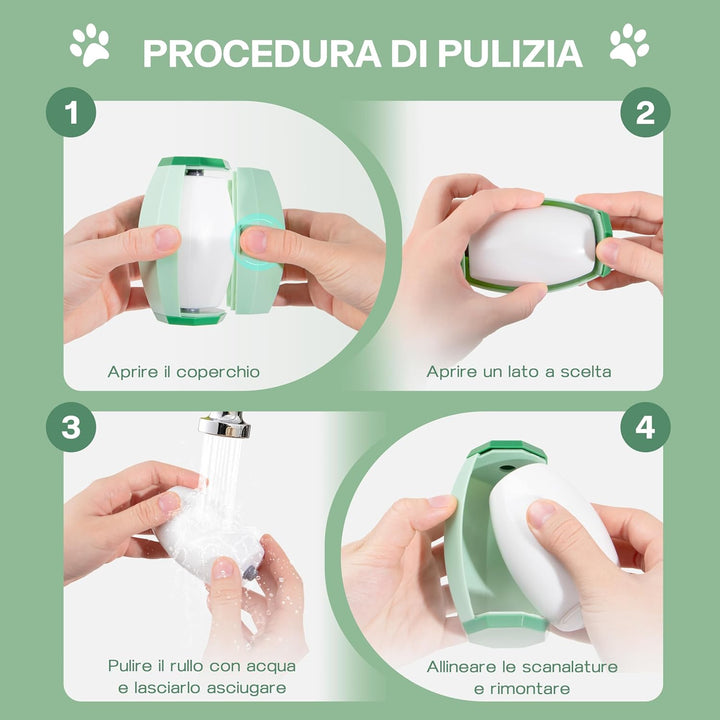 PROCEDURA DI PULIZIA

1

Aprire il coperchio

2

Aprire un lato a scelta

3

Pulire il rullo con acqua e lasciarlo asciugare

4

Allineare le scanalature e rimontare