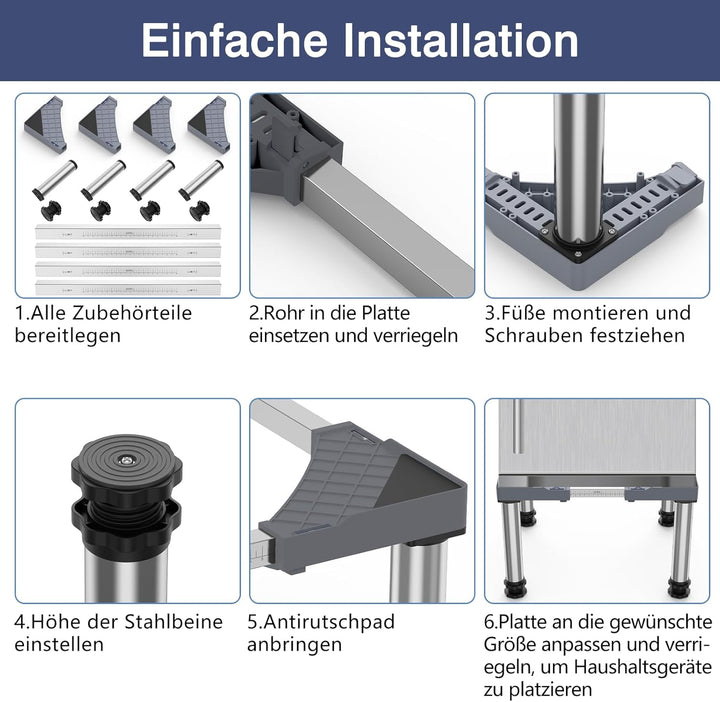 Einfache Installation

1.Alle Zubehörteile bereitlegen

2.Rohr in die Platte einsetzen und verriegeln

3.Füße montieren und Schrauben festziehen

4.Höhe der Stahlbeine einstellen

5.Antirutschpad anbringen

6.Platte an die gewünschte Größe anpassen und verriegeln, um Haushaltsgeräte zu platzieren