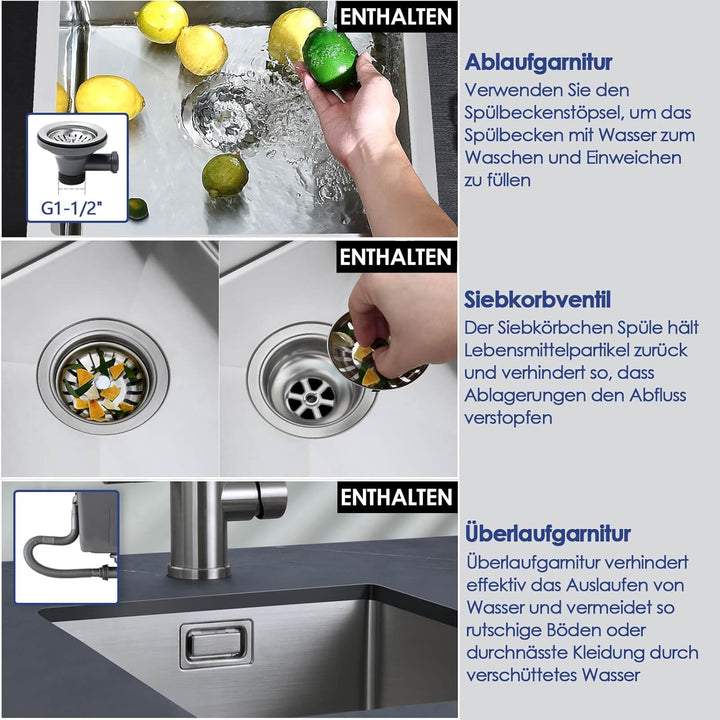 ENTHALTEN

G1-1/2"

Ablaufgarnitur

Verwenden Sie den Spülbeckenstöpsel, um das Spülbecken mit Wasser zum Waschen und Einweichen zu füllen

ENTHALTEN

Siebkorbventil

Der Siebkörbchen Spüle hält Lebensmittelpartikel zurück und verhindert so, dass Ablagerungen den Abfluss verstopfen

ENTHALTEN

Überlaufgarnitur

Überlaufgarnitur verhindert effektiv das Auslaufen von Wasser und vermeidet so rutschige Böden oder durchnässte Kleidung durch verschüttetes Wasser