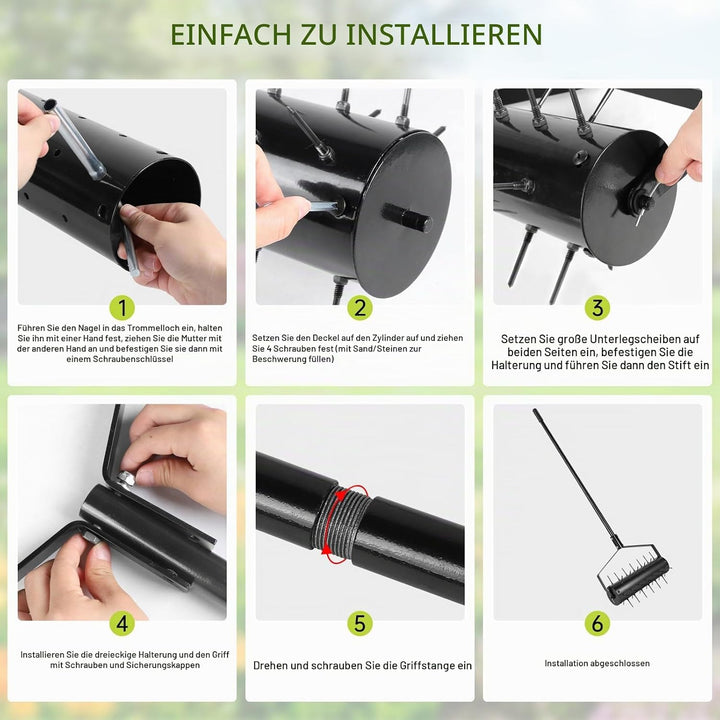 EINFACH ZU INSTALLIEREN

1

Führen Sie den Nagel in das Trommelloch ein, halten Sie ihn mit einer Hand fest, ziehen Sie die Mutter mit der anderen Hand an und befestigen Sie sie dann mit einem Schraubenschlüssel

2

Setzen Sie den Deckel auf den Zylinder auf und ziehen Sie 4 Schrauben fest (mit Sand/Steinen zur Beschwerung füllen)

3

Setzen Sie große Unterlegscheiben auf beiden Seiten ein, befestigen Sie die Halterung und führen Sie dann den Stift ein

4

Installieren Sie die dreieckige Halterung und den Griff mit Schrauben und Sicherungskappen

5

Drehen und schrauben Sie die Griffstange ein

6

Installation abgeschlossen