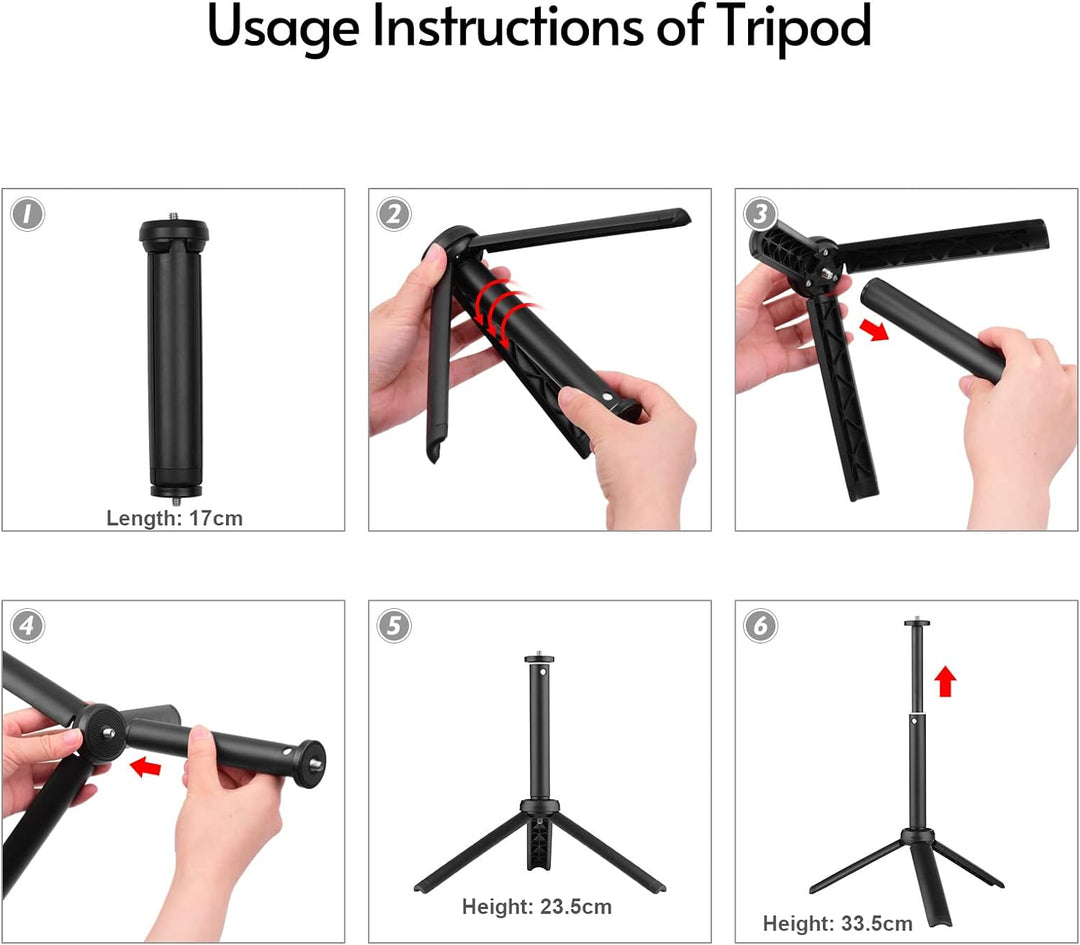 Usage Instructions of Tripod

1

Length: 17cm

2

3

4

5

Height: 23.5cm

6

Height: 33.5cm