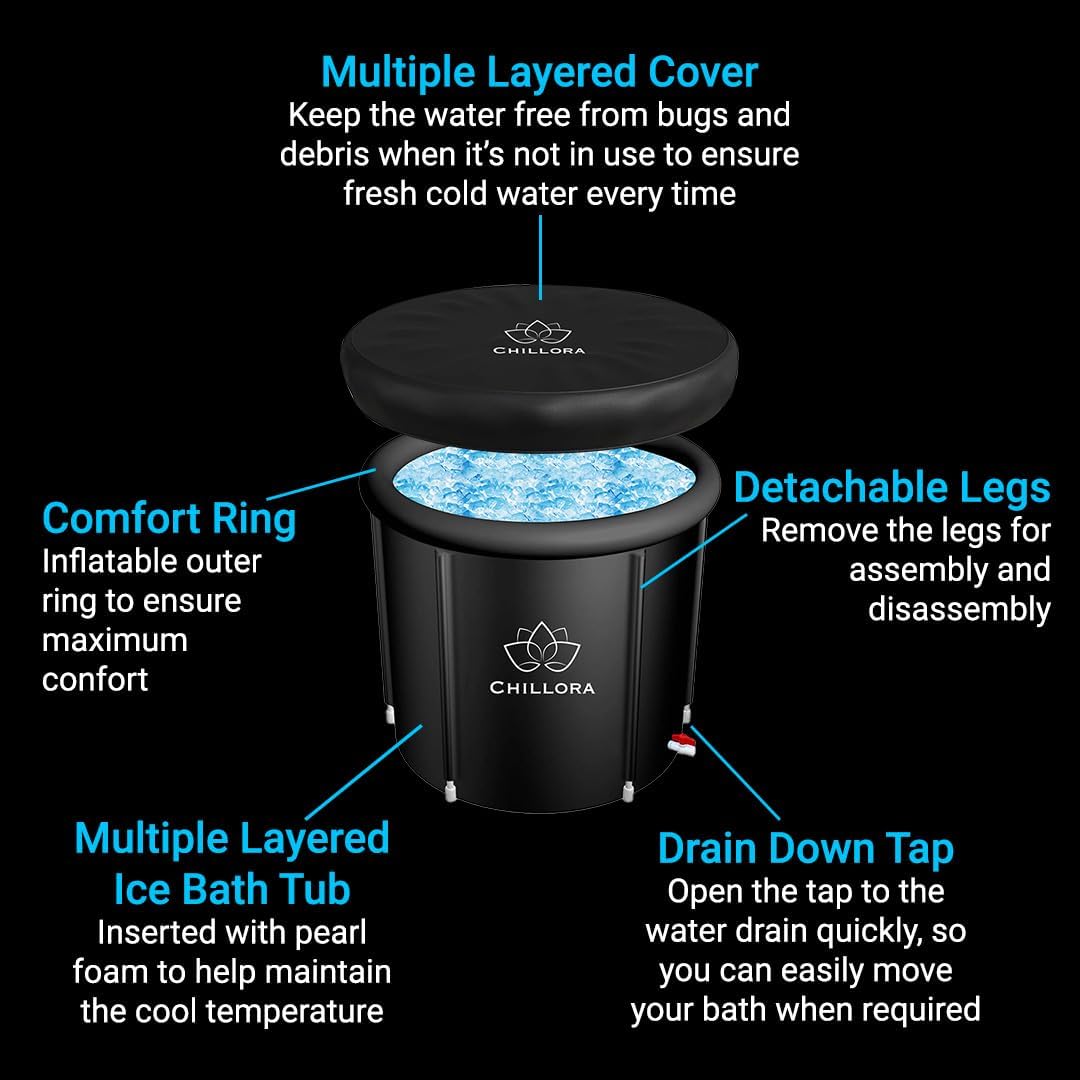 Multiple Layered Cover
Keep the water free from bugs and debris when it's not in use to ensure fresh cold water every time

CHILLORA

Comfort Ring
Inflatable outer ring to ensure maximum confort

Detachable Legs
Remove the legs for assembly and disassembly

CHILLORA

Multiple Layered Ice Bath Tub
Inserted with pearl foam to help maintain the cool temperature

Drain Down Tap
Open the tap to the water drain quickly, so you can easily move your bath when required