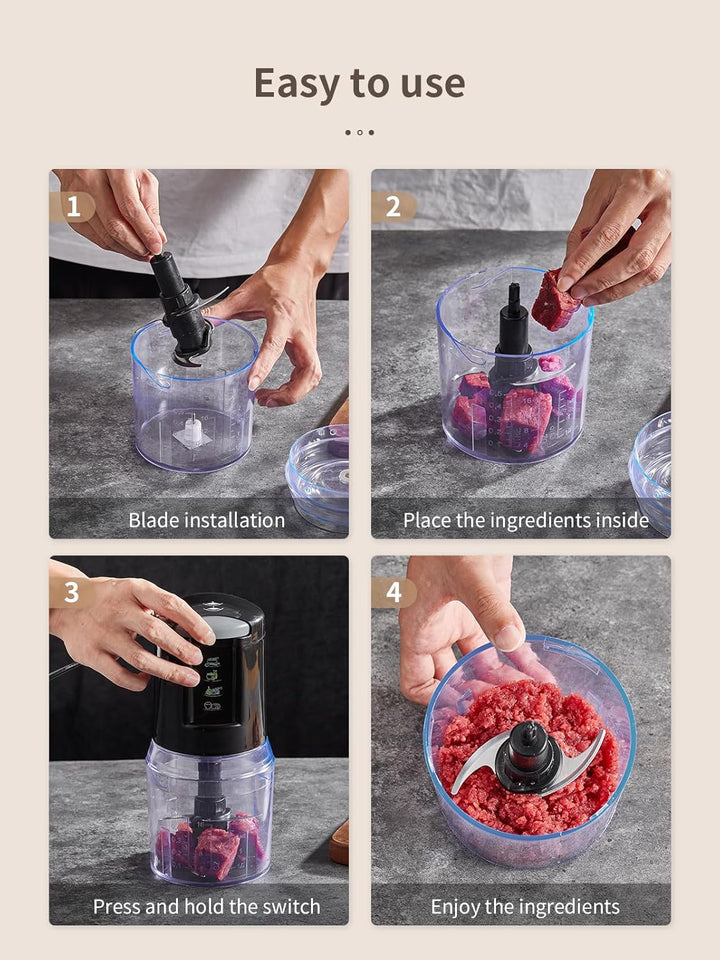 Easy to use

1
Blade installation

2
Place the ingredients inside

3
Press and hold the switch

4
Enjoy the ingredients