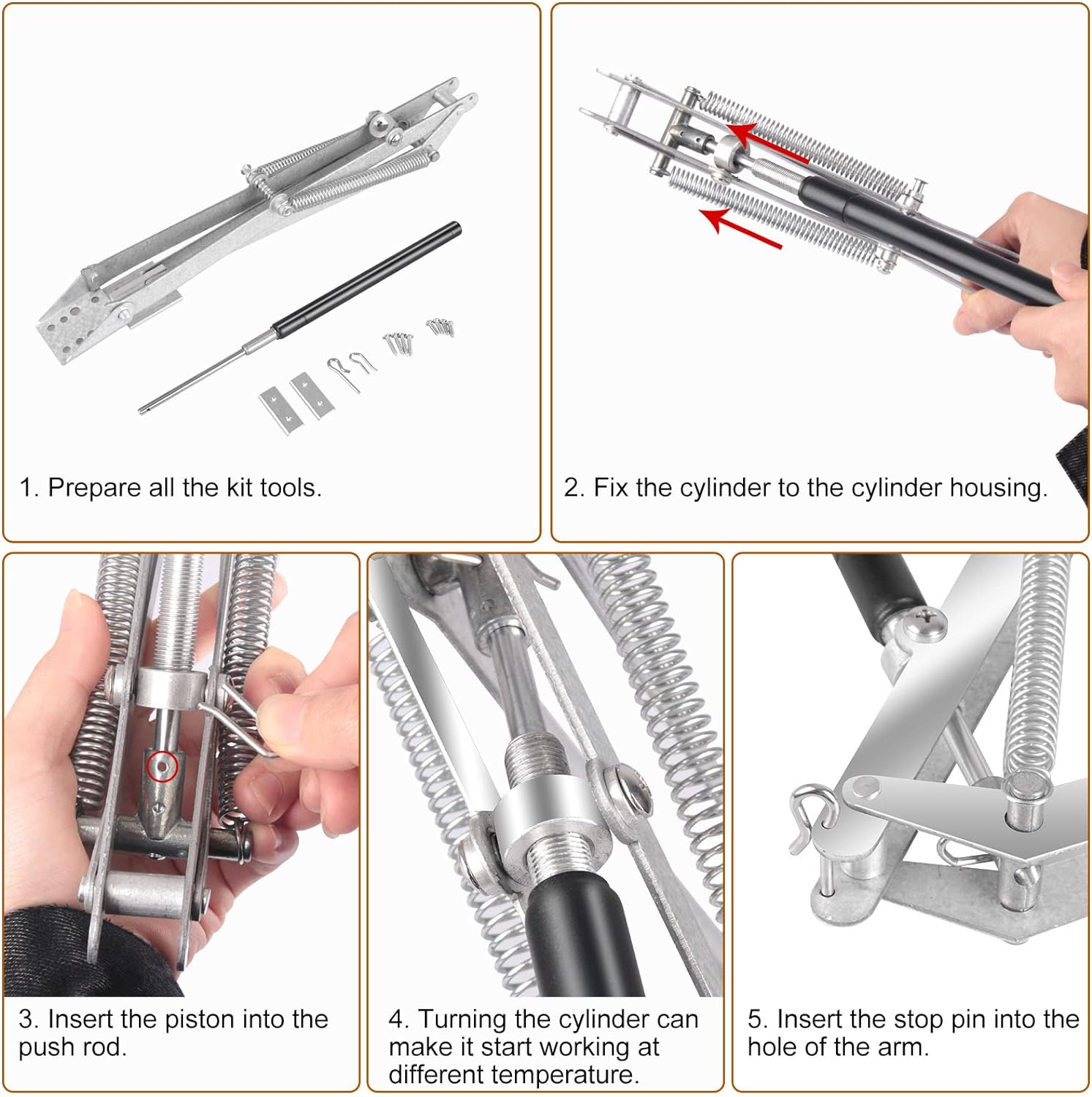 1. Prepare all the kit tools.

2. Fix the cylinder to the cylinder housing.

3. Insert the piston into the push rod.

4. Turning the cylinder can make it start working at different temperature.

5. Insert the stop pin into the hole of the arm.