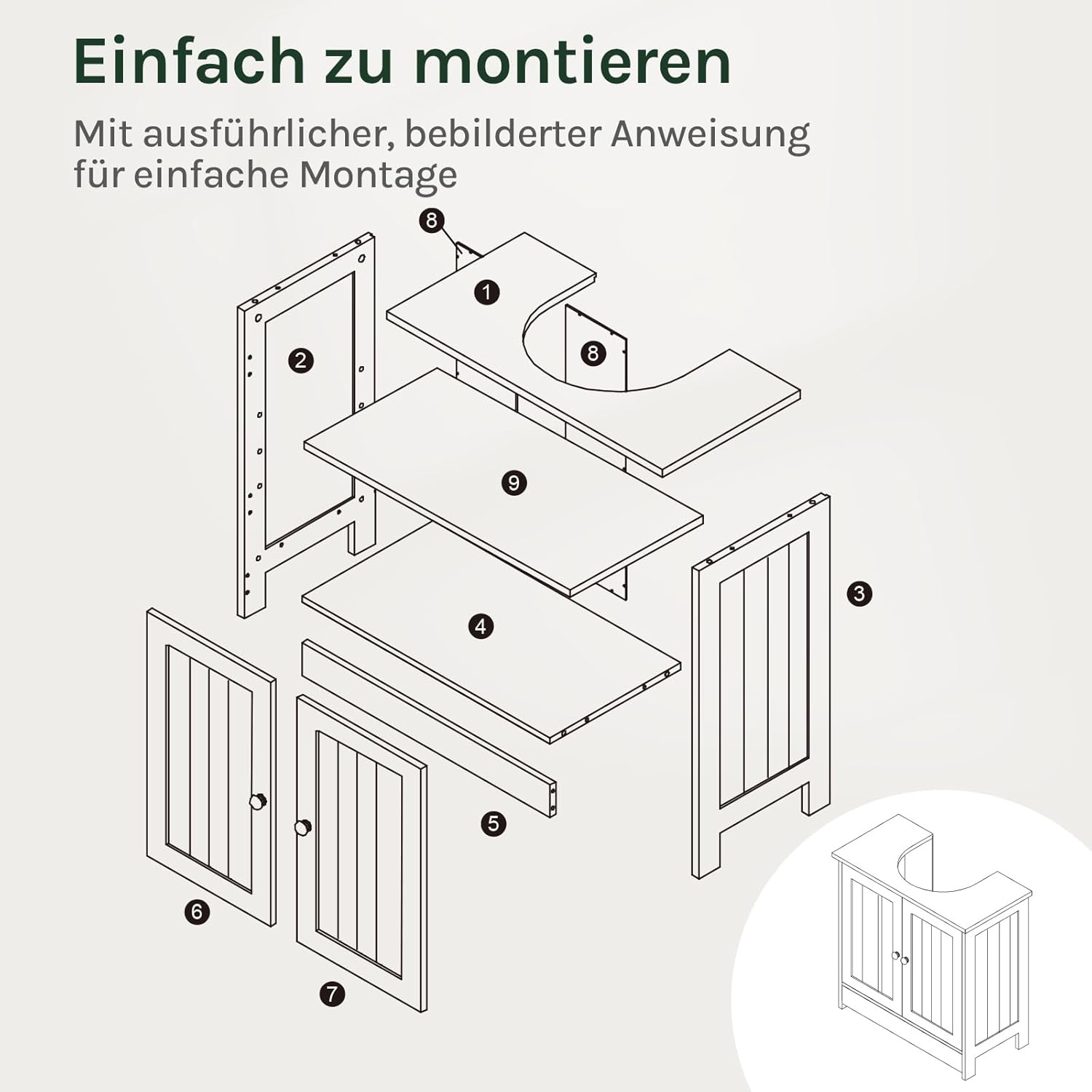 Einfach zu montieren

Mit ausführlicher, bebilderter Anweisung für einfache Montage

8
1
2
8
9
3
4
5
6
7