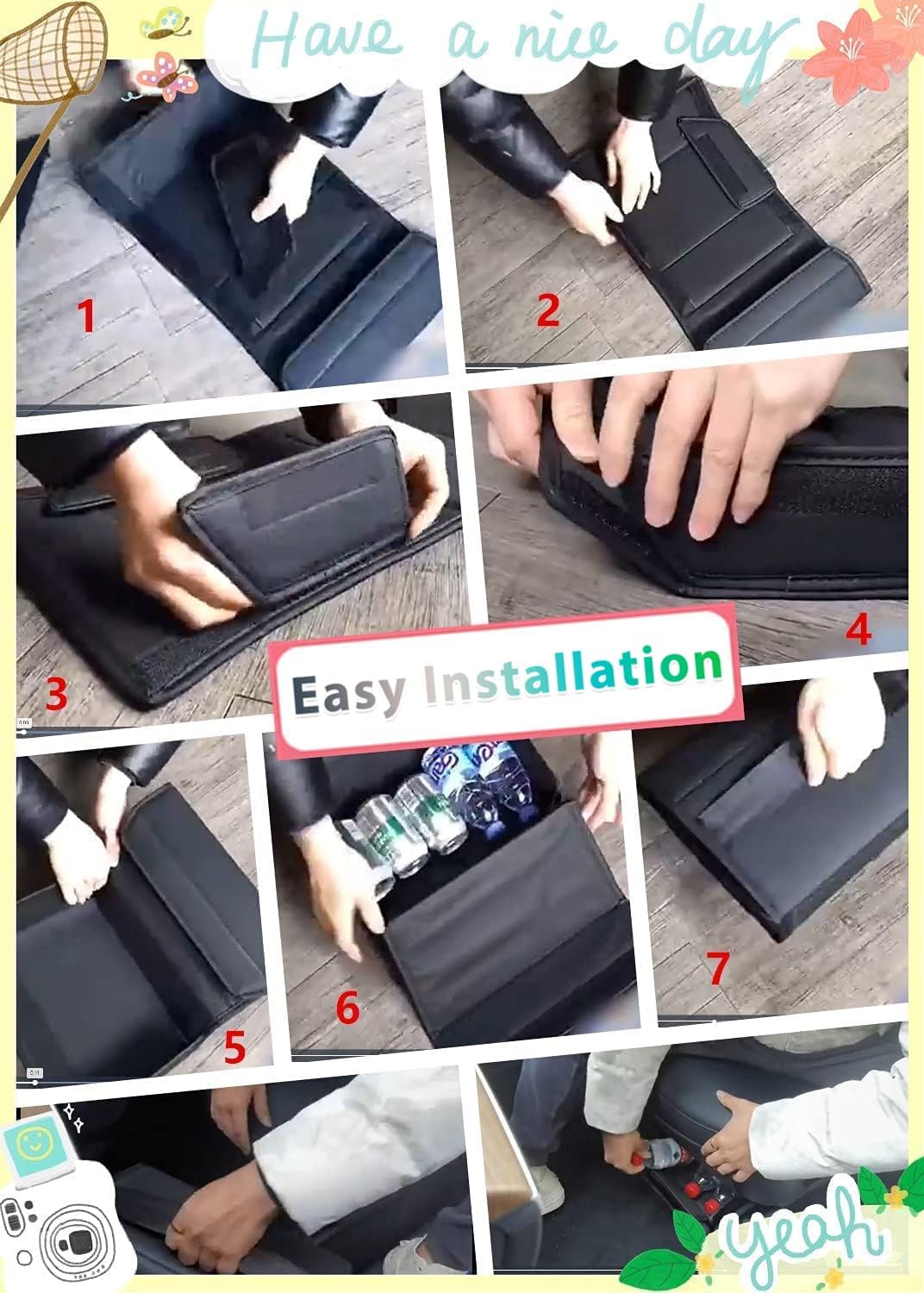 Have a nice day

1

2

3

4

Easy Installation

5

6

7

yeah