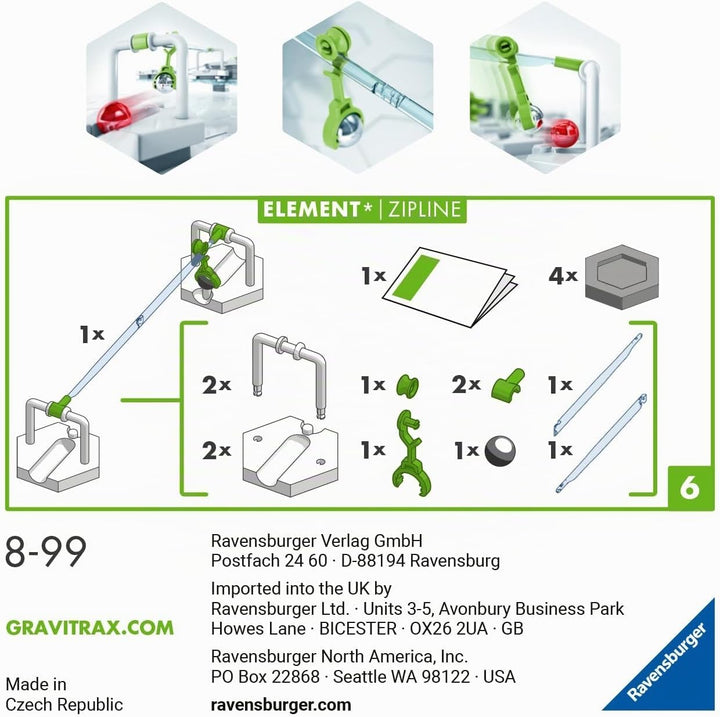 ELEMENT* | ZIPLINE

1x

1x

4x

2x

1x

2x

1x

2x

1x

1x

1x

6

8-99

GRAVITRAX.COM

Made in
Czech Republic

Ravensburger Verlag GmbH
Postfach 24 60 · D-88194 Ravensburg

Imported into the UK by
Ravensburger Ltd. · Units 3-5, Avonbury Business Park
Howes Lane · BICESTER · OX26 2UA · GB

Ravensburger North America, Inc.
PO Box 22868 · Seattle WA 98122 · USA

ravensburger.com

Ravensburger