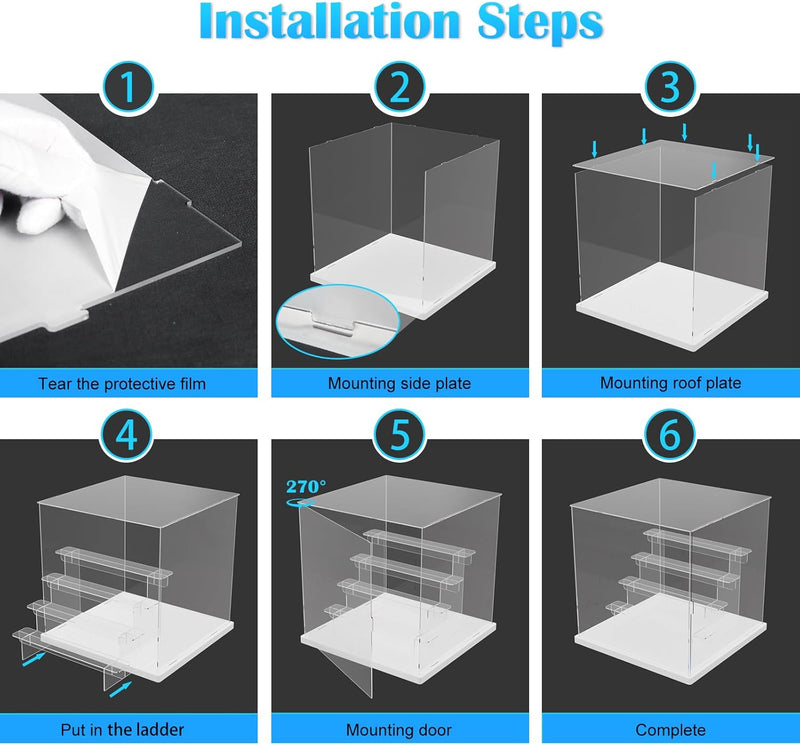 Installation Steps

1

Tear the protective film

2

Mounting side plate

3

Mounting roof plate

4

Put in the ladder

5

270°

Mounting door

6

Complete