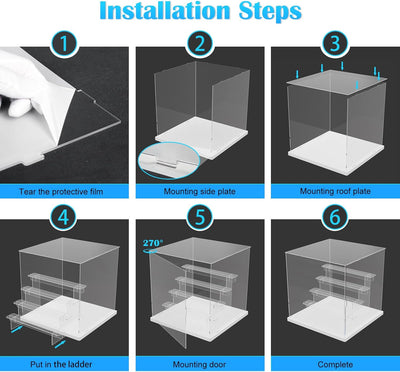 Installation Steps

1

Tear the protective film

2

Mounting side plate

3

Mounting roof plate

4

Put in the ladder

5

270°

Mounting door

6

Complete