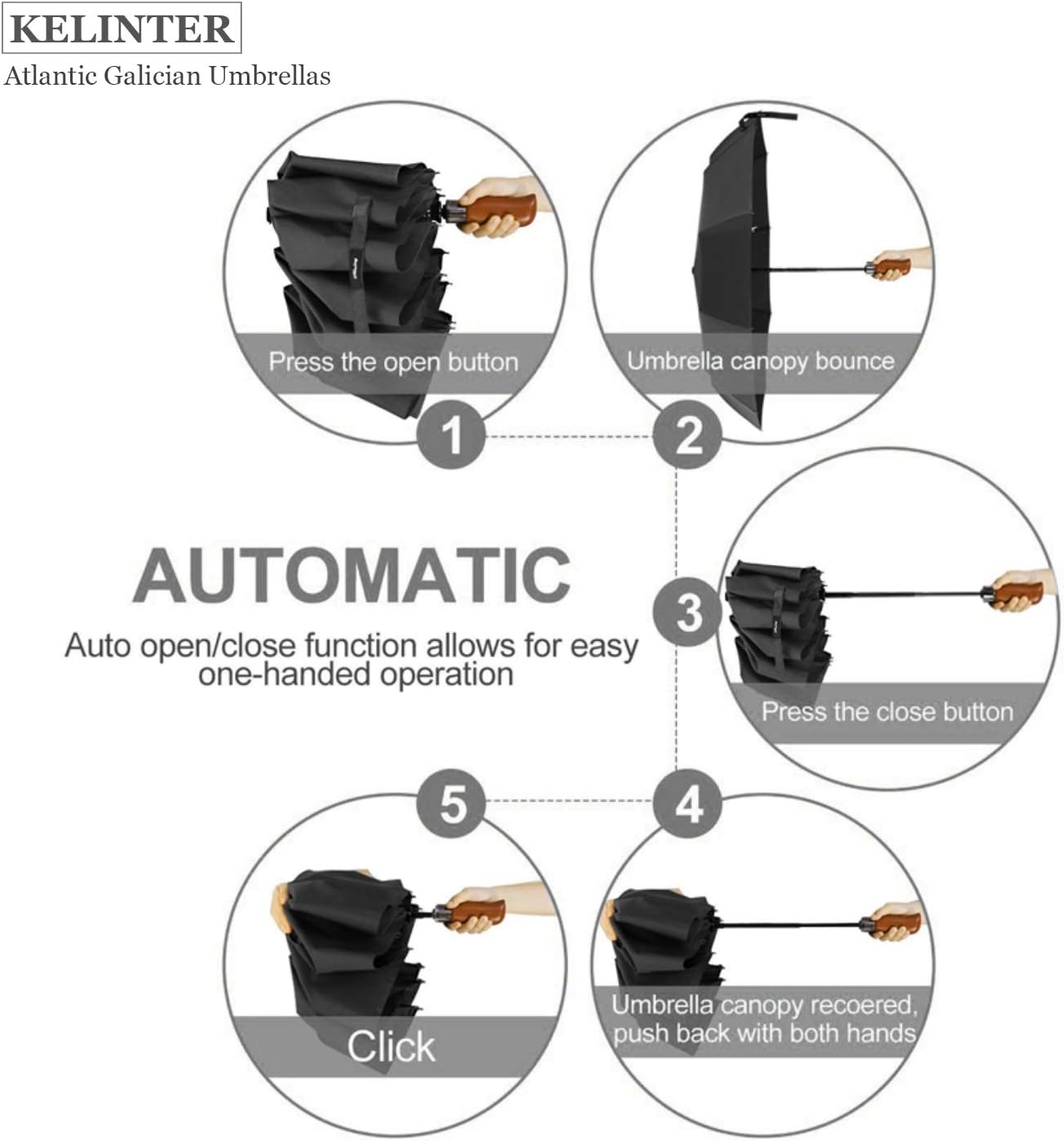 KELINTER
Atlantic Galician Umbrellas

Press the open button
1

Umbrella canopy bounce
2

AUTOMATIC
Auto open/close function allows for easy one-handed operation

3
Press the close button

5
Click

4
Umbrella canopy recoered, push back with both hands