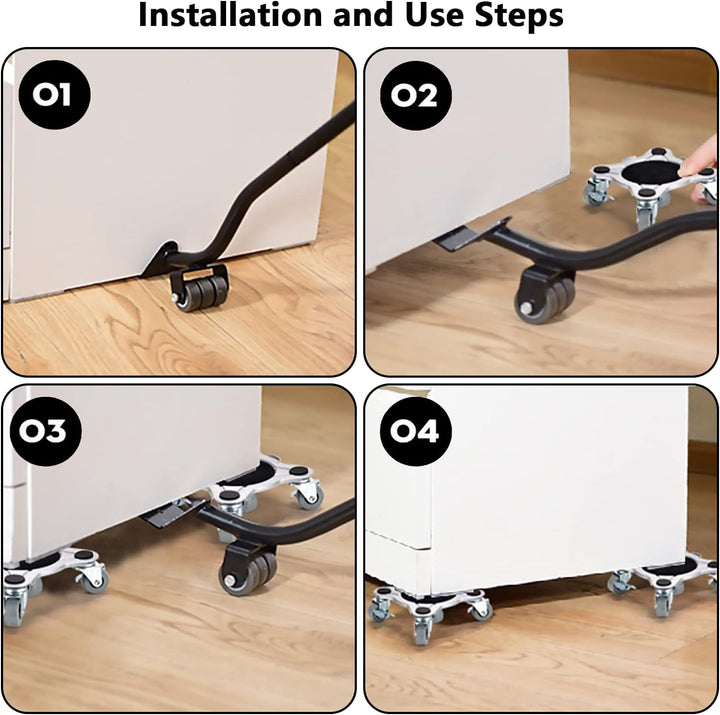 Installation and Use Steps

01

02

03

04