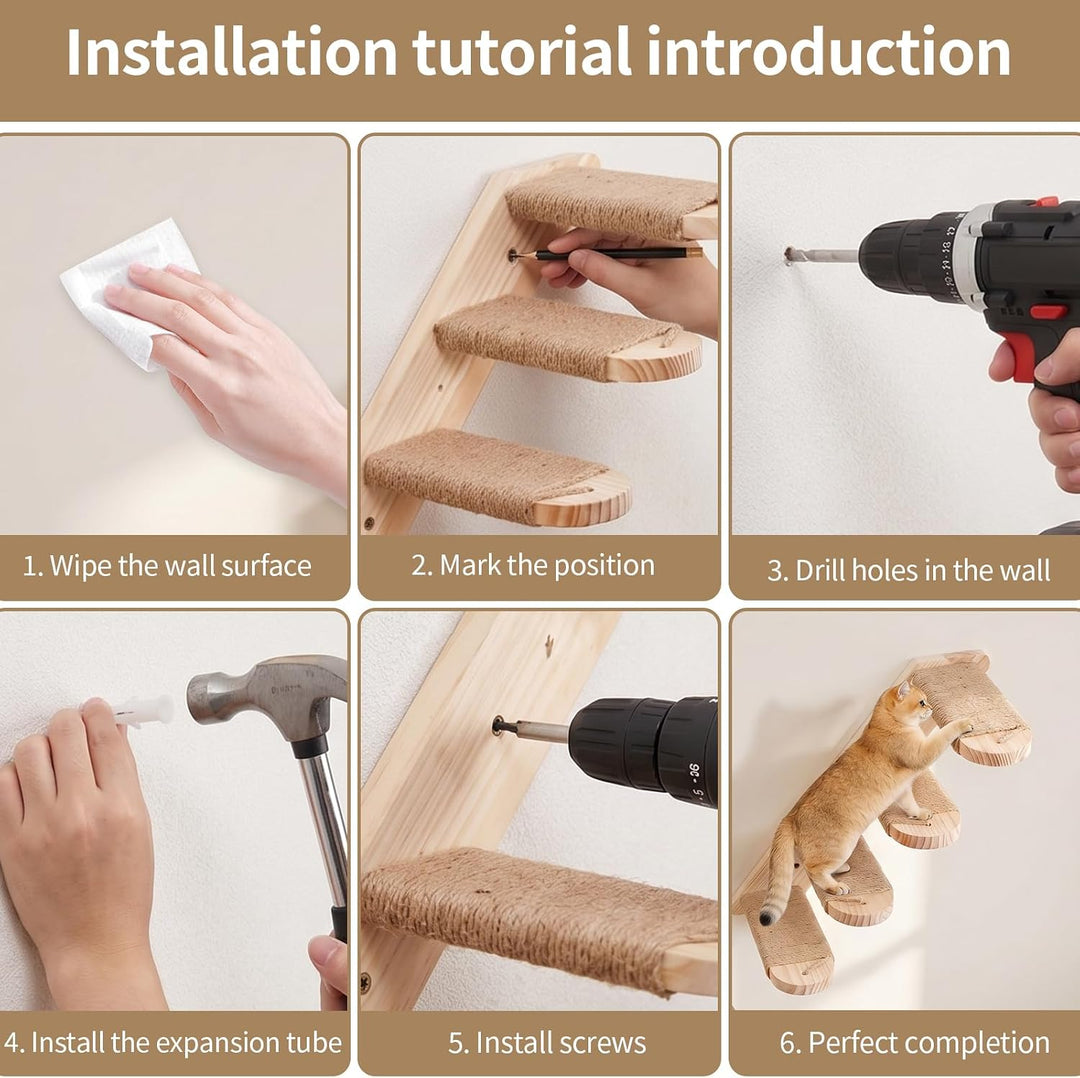 Installation tutorial introduction

1. Wipe the wall surface

2. Mark the position

3. Drill holes in the wall

4. Install the expansion tube

5. Install screws

6. Perfect completion