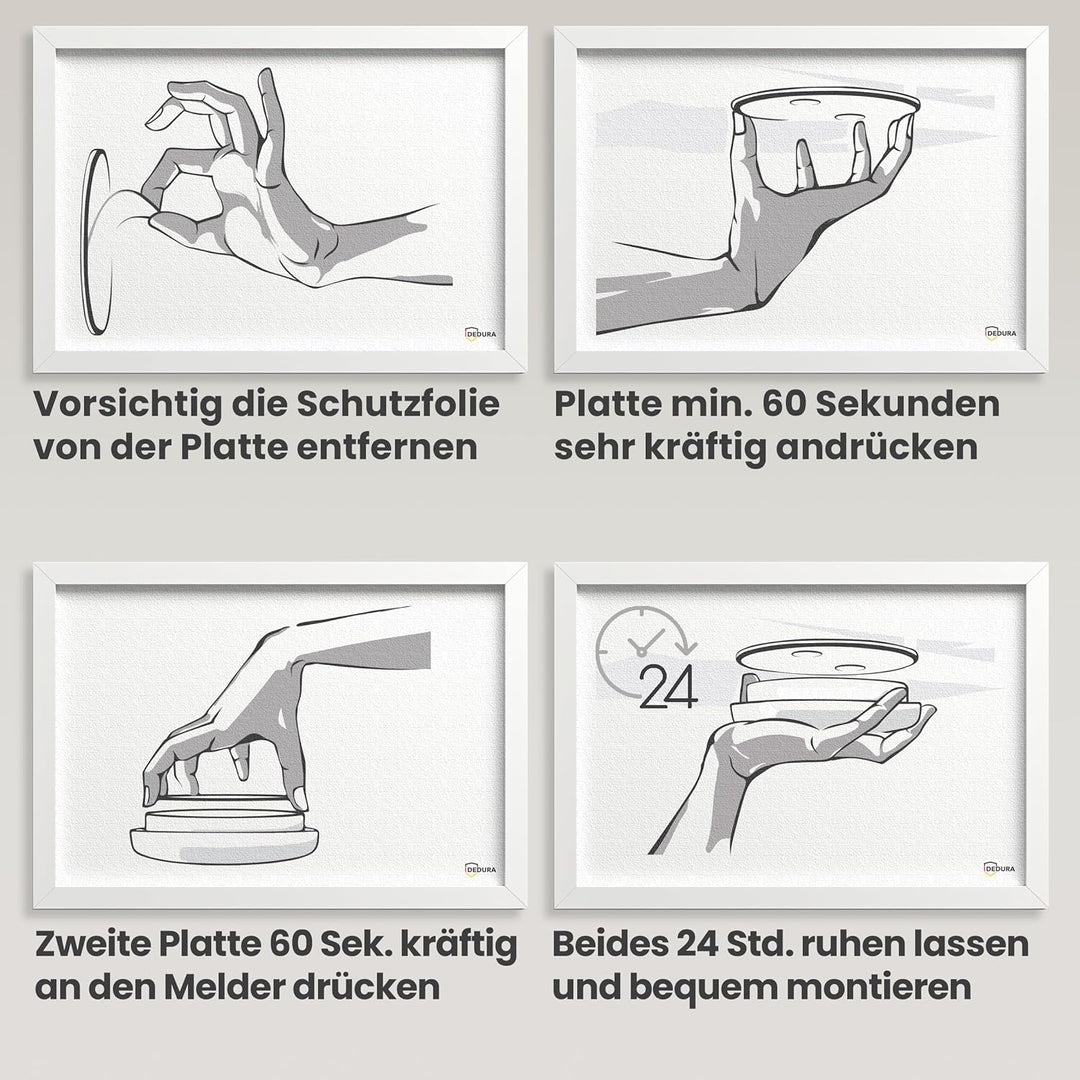 DEDURA

Vorsichtig die Schutzfolie von der Platte entfernen

DEDURA

Platte min. 60 Sekunden sehr kräftig andrücken

DEDURA

Zweite Platte 60 Sek. kräftig an den Melder drücken

24

DEDURA

Beides 24 Std. ruhen lassen und bequem montieren