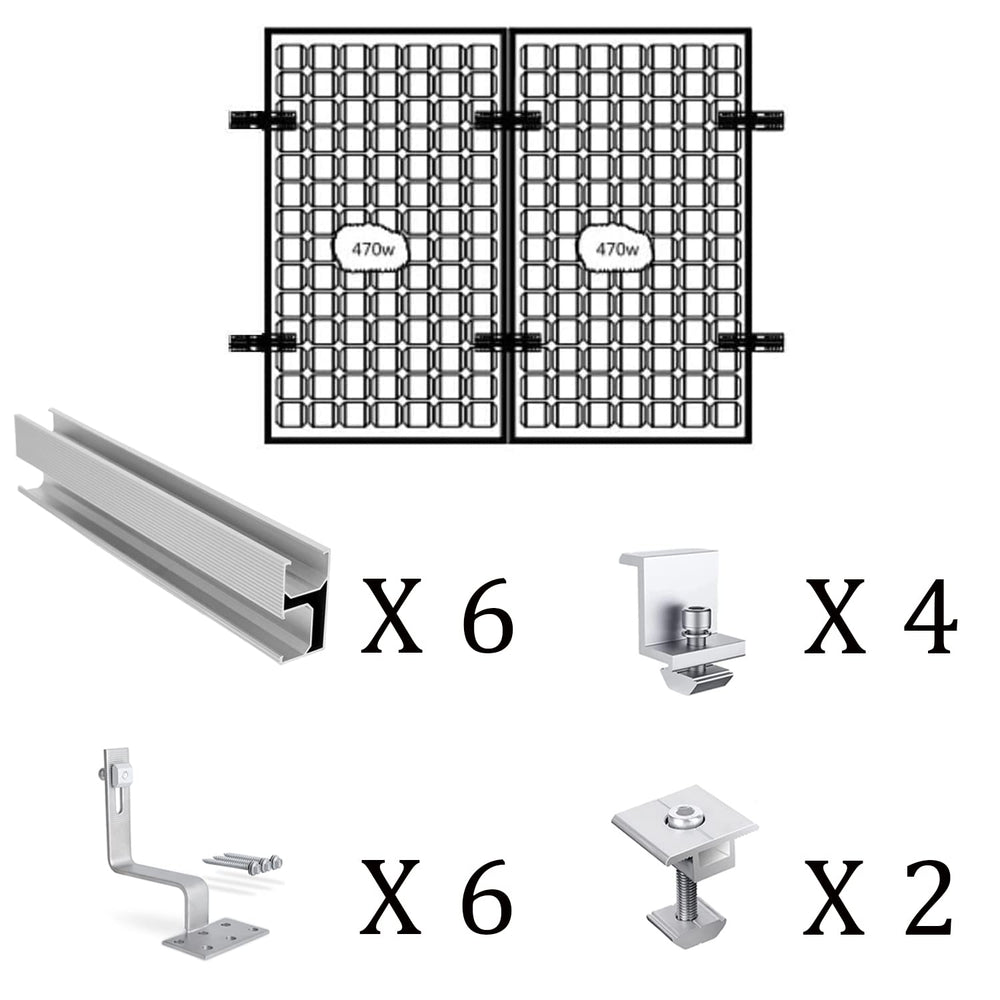 470w

470w

X 6

X 4

X 6

X 2