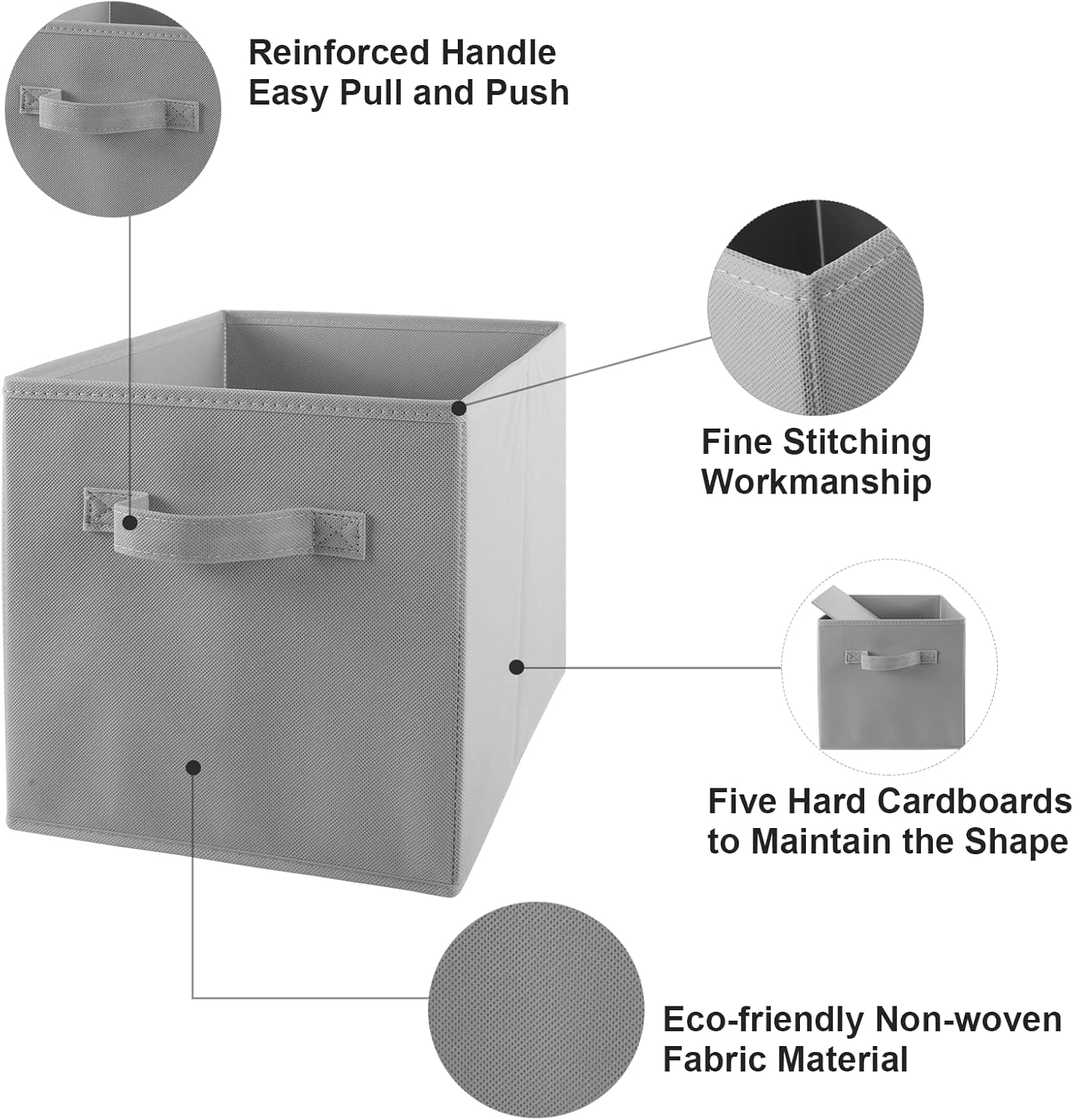 Reinforced Handle
Easy Pull and Push

Fine Stitching
Workmanship

Five Hard Cardboards
to Maintain the Shape

Eco-friendly Non-woven
Fabric Material