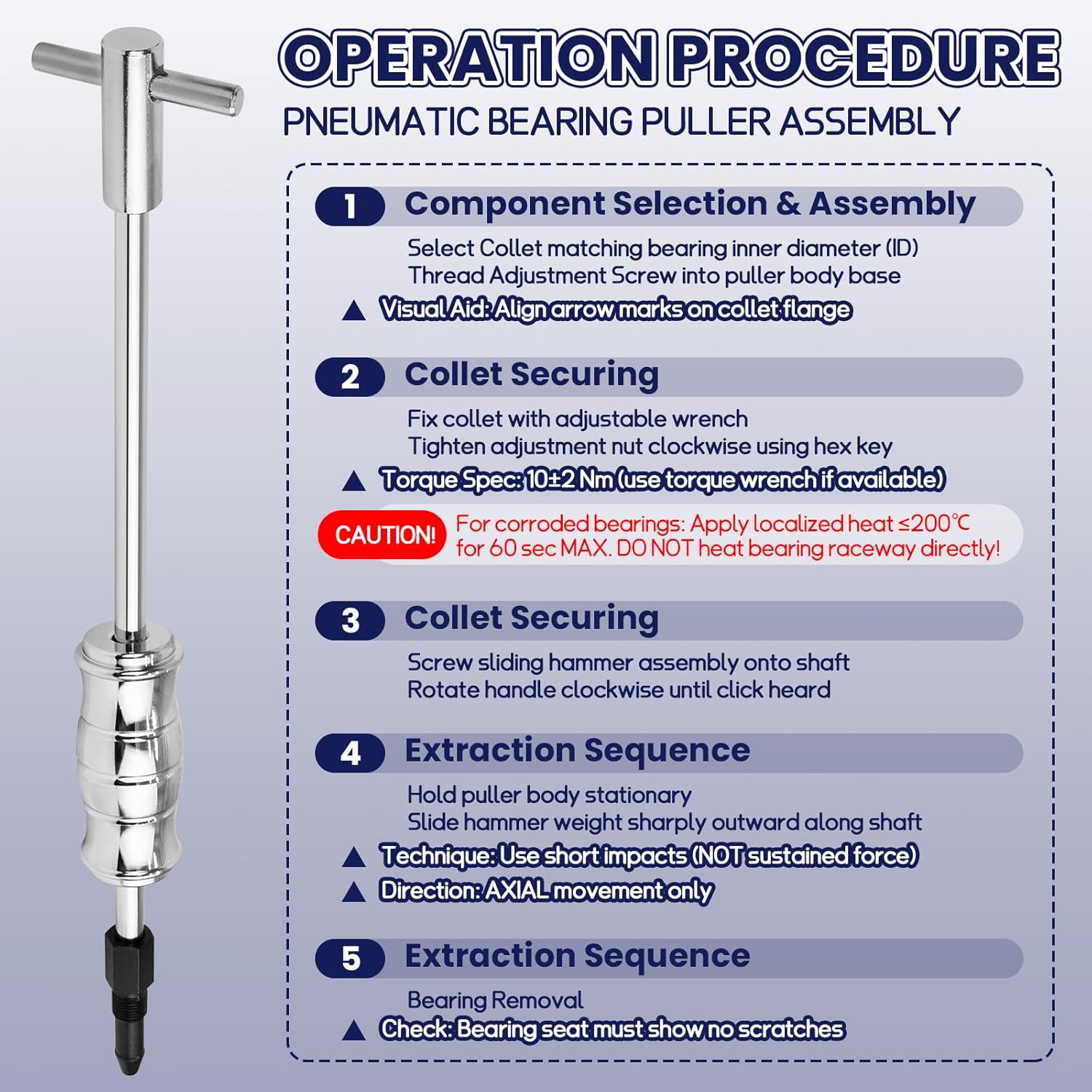 OPERATION PROCEDURE
PNEUMATIC BEARING PULLER ASSEMBLY

1 Component Selection & Assembly

Select Collet matching bearing inner diameter (ID)
Thread Adjustment Screw into puller body base

▲ Visual Aid: Align arrow marks on collet flange

2 Collet Securing

Fix collet with adjustable wrench
Tighten adjustment nut clockwise using hex key

▲ Torque Spec: 10±2 Nm (use torque wrench if available)

CAUTION! For corroded bearings: Apply localized heat ≤200℃ for 60 sec MAX. DO NOT heat bearing raceway directly!

3 Collet Securing

Screw sliding hammer assembly onto shaft
Rotate handle clockwise until click heard

4 Extraction Sequence

Hold puller body stationary
Slide hammer weight sharply outward along shaft

▲ Technique: Use short impacts (NOT sustained force)
▲ Direction: AXIAL movement only

5 Extraction Sequence

Bearing Removal
▲ Check: Bearing seat must show no scratches