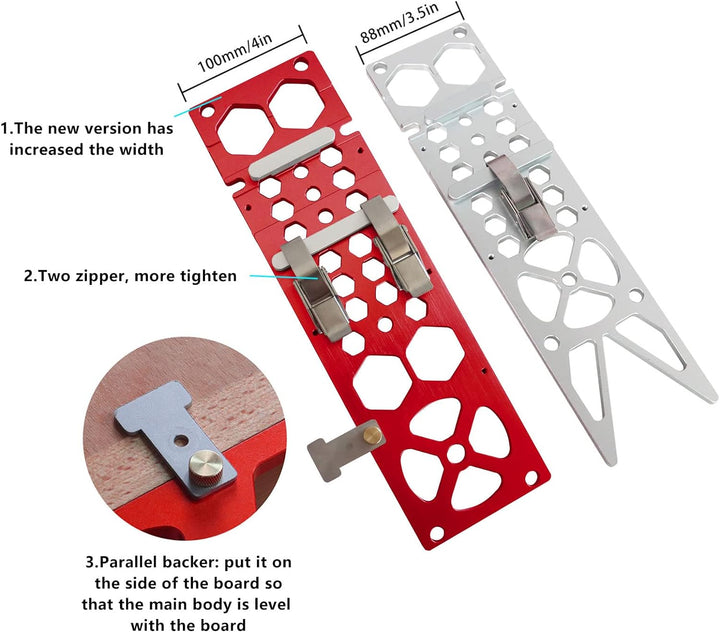 100mm/4in

88mm/3.5in

1.The new version has increased the width

2.Two zipper, more tighten

3.Parallel backer: put it on the side of the board so that the main body is level with the board