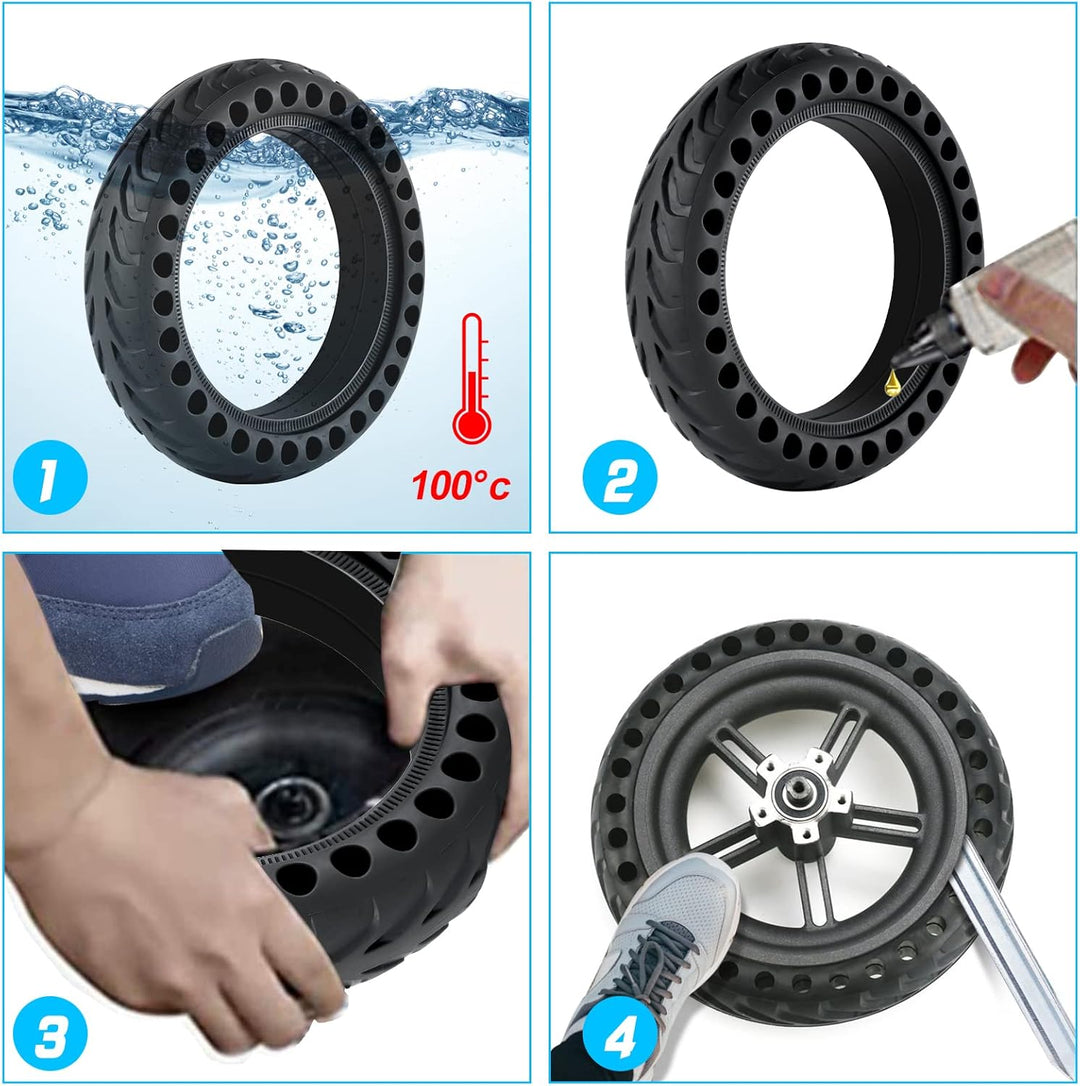 1
100°c
2
3
4