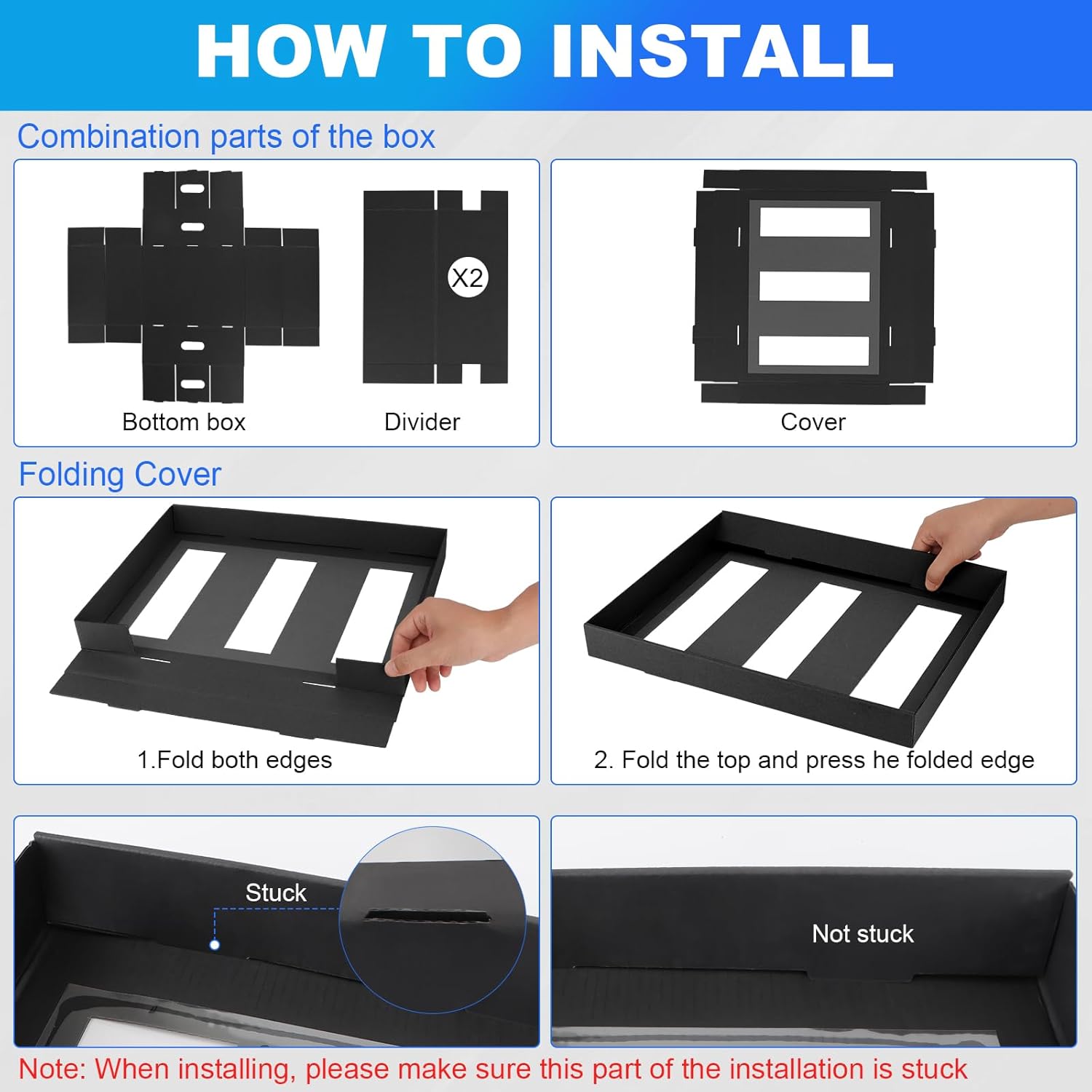 HOW TO INSTALL

Combination parts of the box

X2

Bottom box

Divider

Cover

Folding Cover

1.Fold both edges

2. Fold the top and press he folded edge

Stuck

Not stuck

Note: When installing, please make sure this part of the installation is stuck