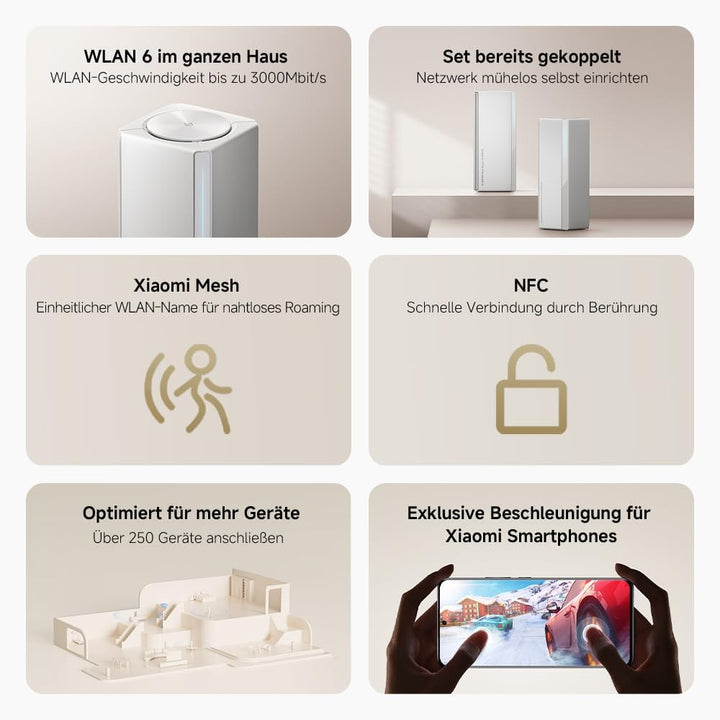 WLAN 6 im ganzen Haus
WLAN-Geschwindigkeit bis zu 3000Mbit/s

Set bereits gekoppelt
Netzwerk mühelos selbst einrichten

Xiaomi Mesh
Einheitlicher WLAN-Name für nahtloses Roaming

NFC
Schnelle Verbindung durch Berührung

Optimiert für mehr Geräte
Über 250 Geräte anschließen

Exklusive Beschleunigung für Xiaomi Smartphones