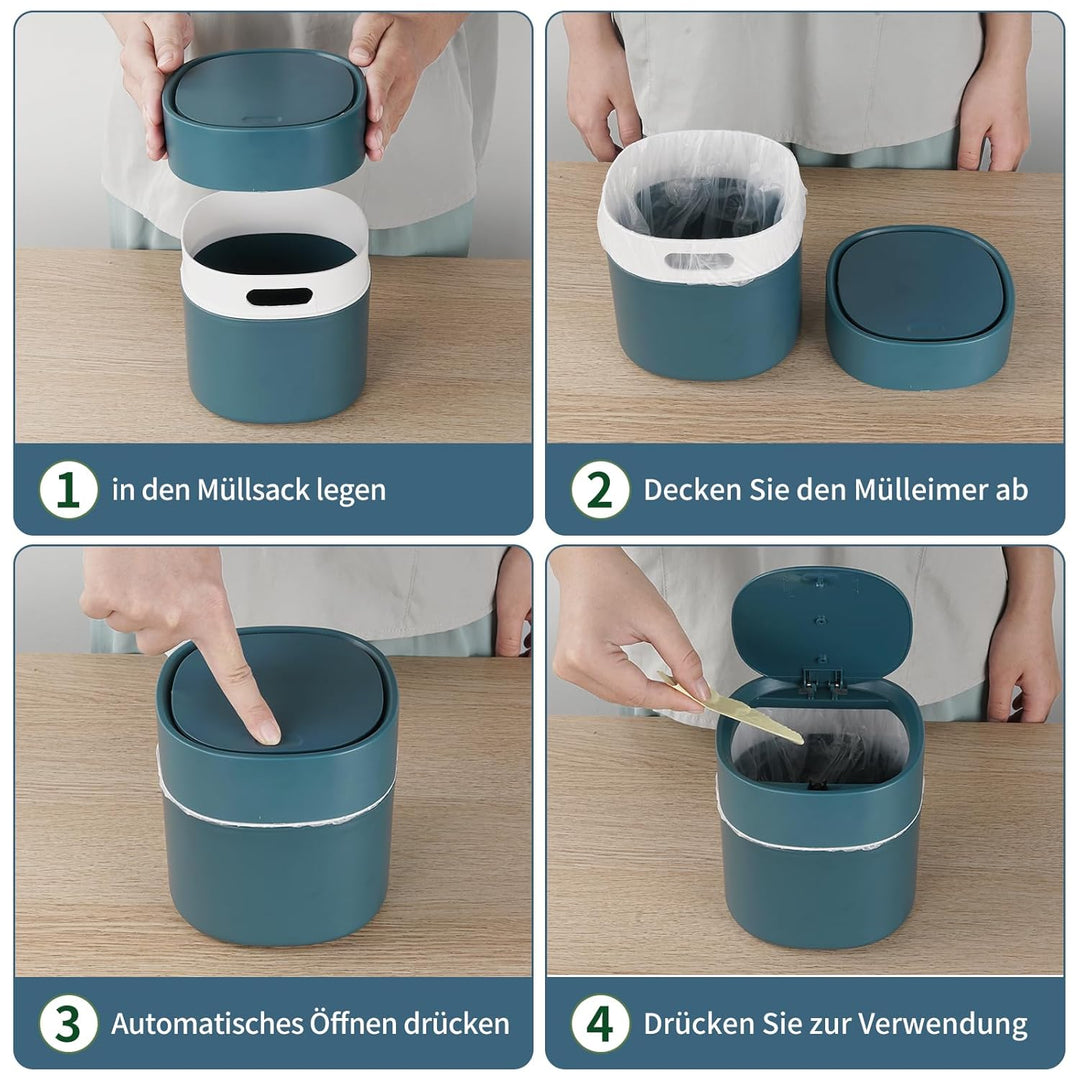 1 in den Müllsack legen

2 Decken Sie den Mülleimer ab

3 Automatisches Öffnen drücken

4 Drücken Sie zur Verwendung