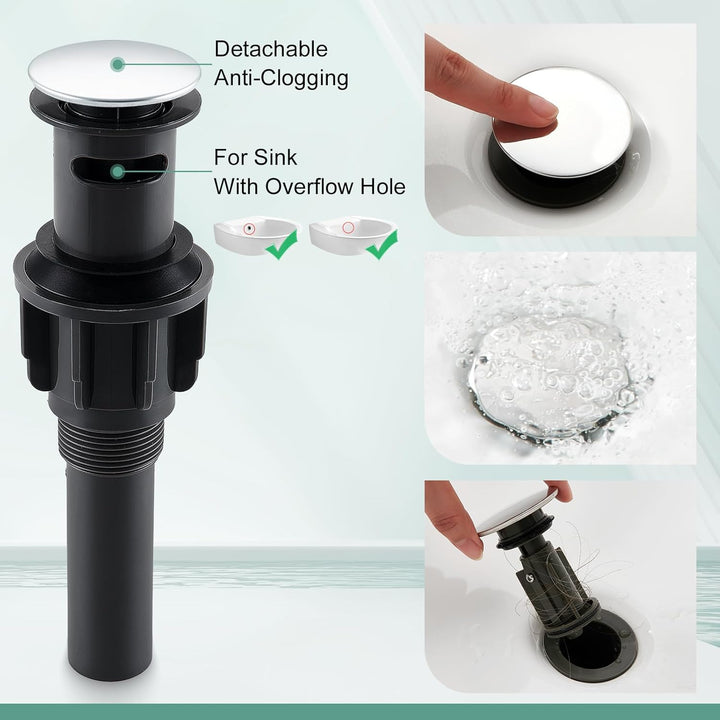 Detachable
Anti-Clogging

For Sink
With Overflow Hole