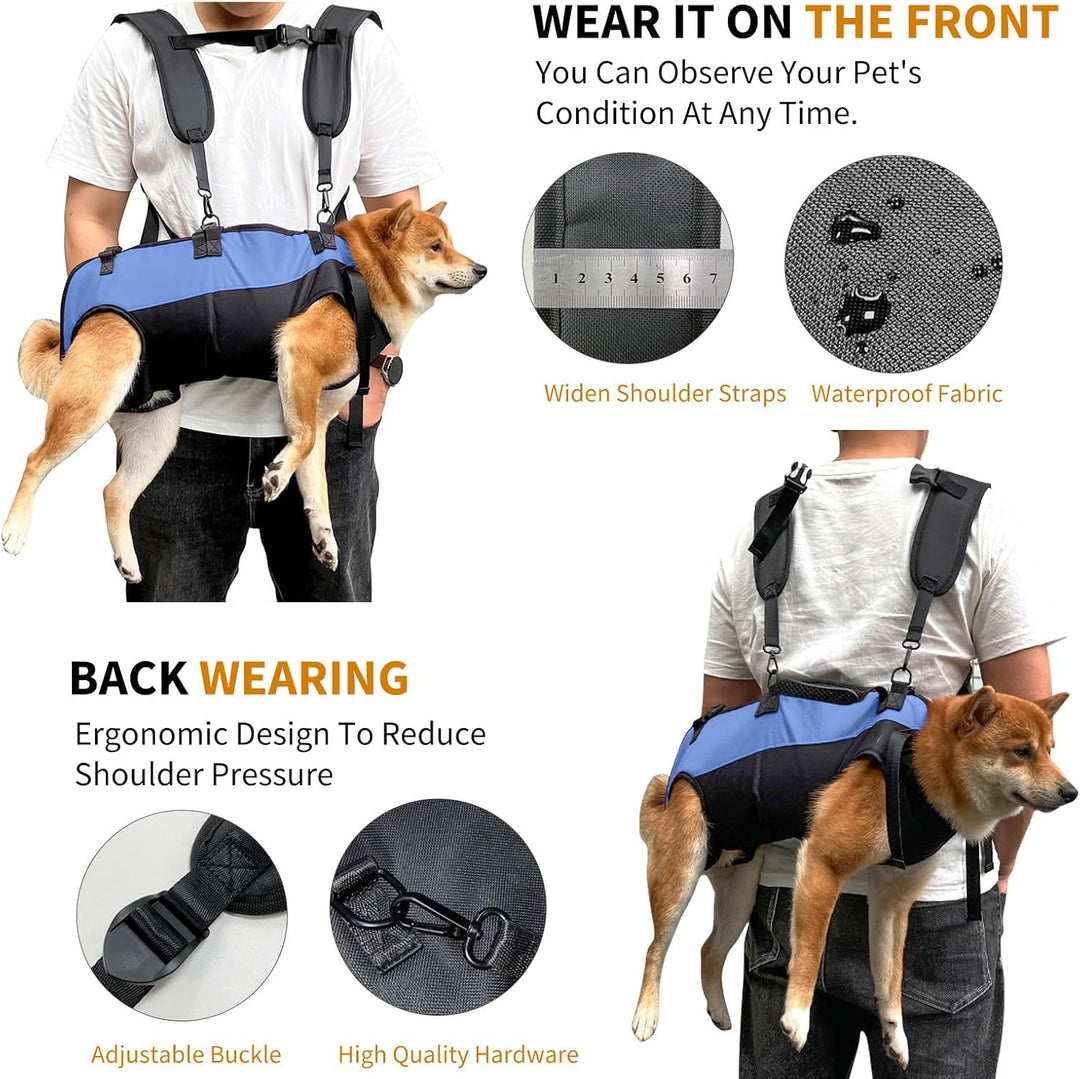 WEAR IT ON THE FRONT
You Can Observe Your Pet's Condition At Any Time.

1 2 3 4 5 6 7

Widen Shoulder Straps
Waterproof Fabric

BACK WEARING
Ergonomic Design To Reduce Shoulder Pressure

Adjustable Buckle
High Quality Hardware