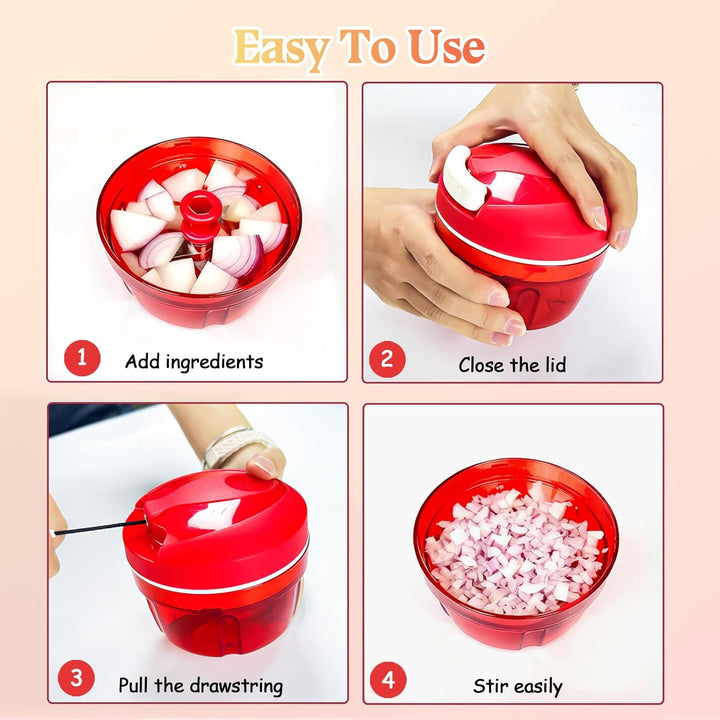 Easy To Use

1 Add ingredients

2 Close the lid

3 Pull the drawstring

4 Stir easily