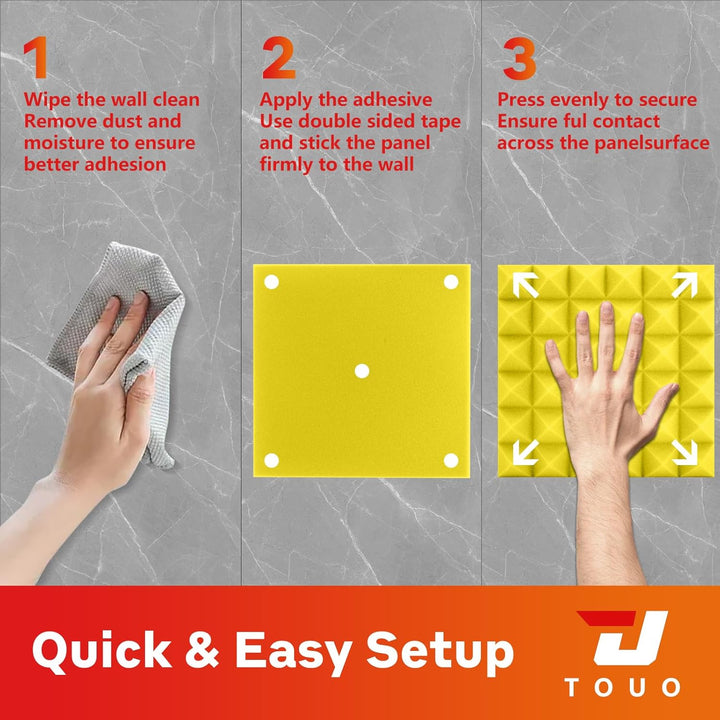 1
Wipe the wall clean
Remove dust and moisture to ensure better adhesion

2
Apply the adhesive
Use double sided tape and stick the panel firmly to the wall

3
Press evenly to secure
Ensure ful contact across the panelsurface

Quick & Easy Setup

TOUO