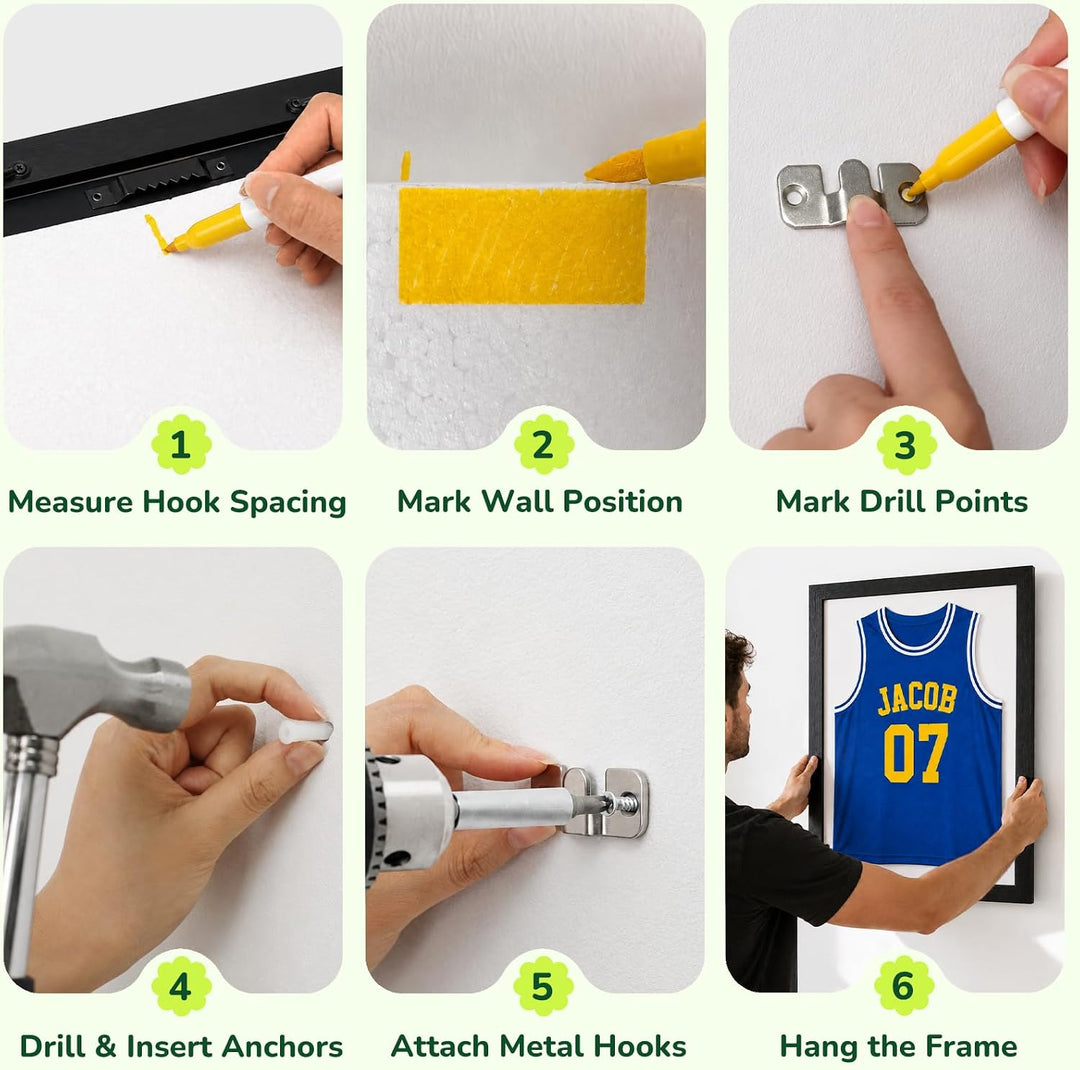 1
Measure Hook Spacing

2
Mark Wall Position

3
Mark Drill Points

4
Drill & Insert Anchors

5
Attach Metal Hooks

JACOB
07

6
Hang the Frame