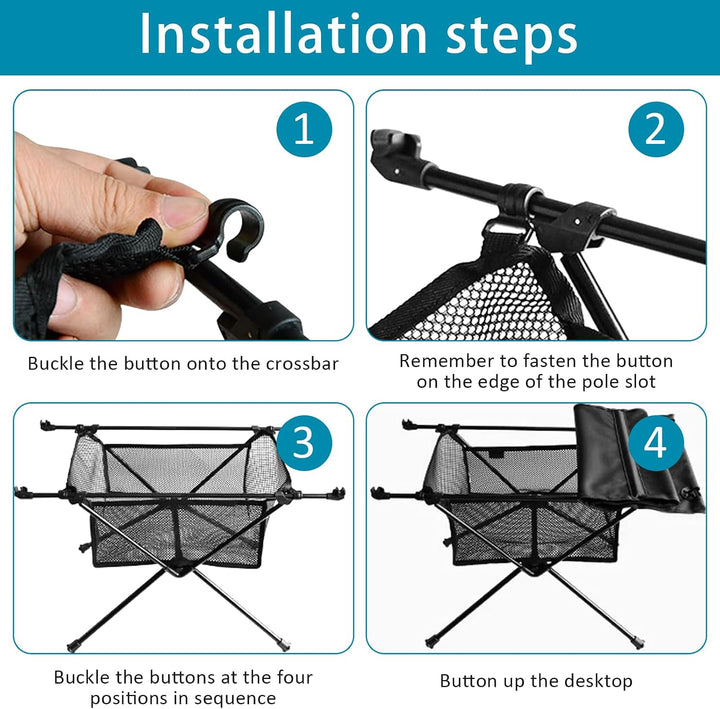 Installation steps

1

Buckle the button onto the crossbar

2

Remember to fasten the button on the edge of the pole slot

3

Buckle the buttons at the four positions in sequence

4

Button up the desktop