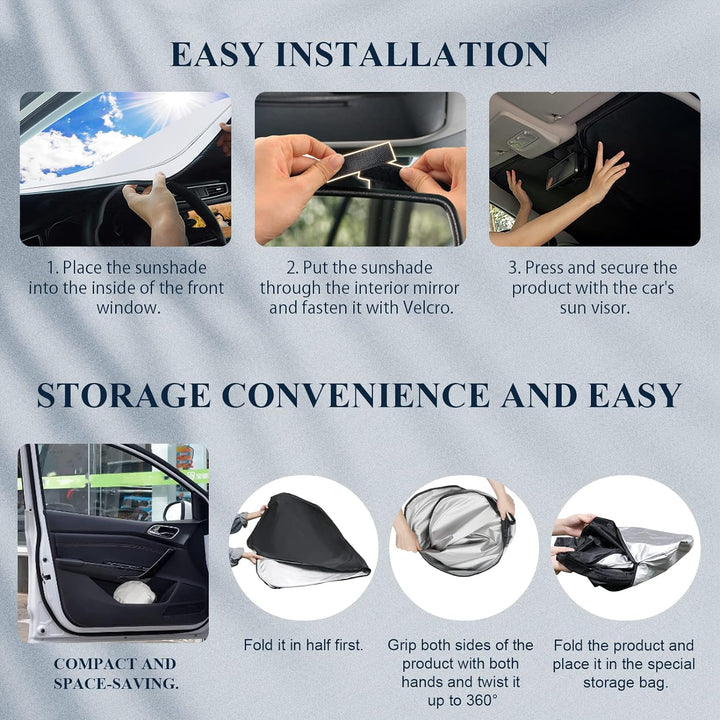 EASY INSTALLATION

1. Place the sunshade into the inside of the front window.

2. Put the sunshade through the interior mirror and fasten it with Velcro.

3. Press and secure the product with the car's sun visor.

STORAGE CONVENIENCE AND EASY

COMPACT AND SPACE-SAVING.

Fold it in half first.

Grip both sides of the product with both hands and twist it up to 360°

Fold the product and place it in the special storage bag.