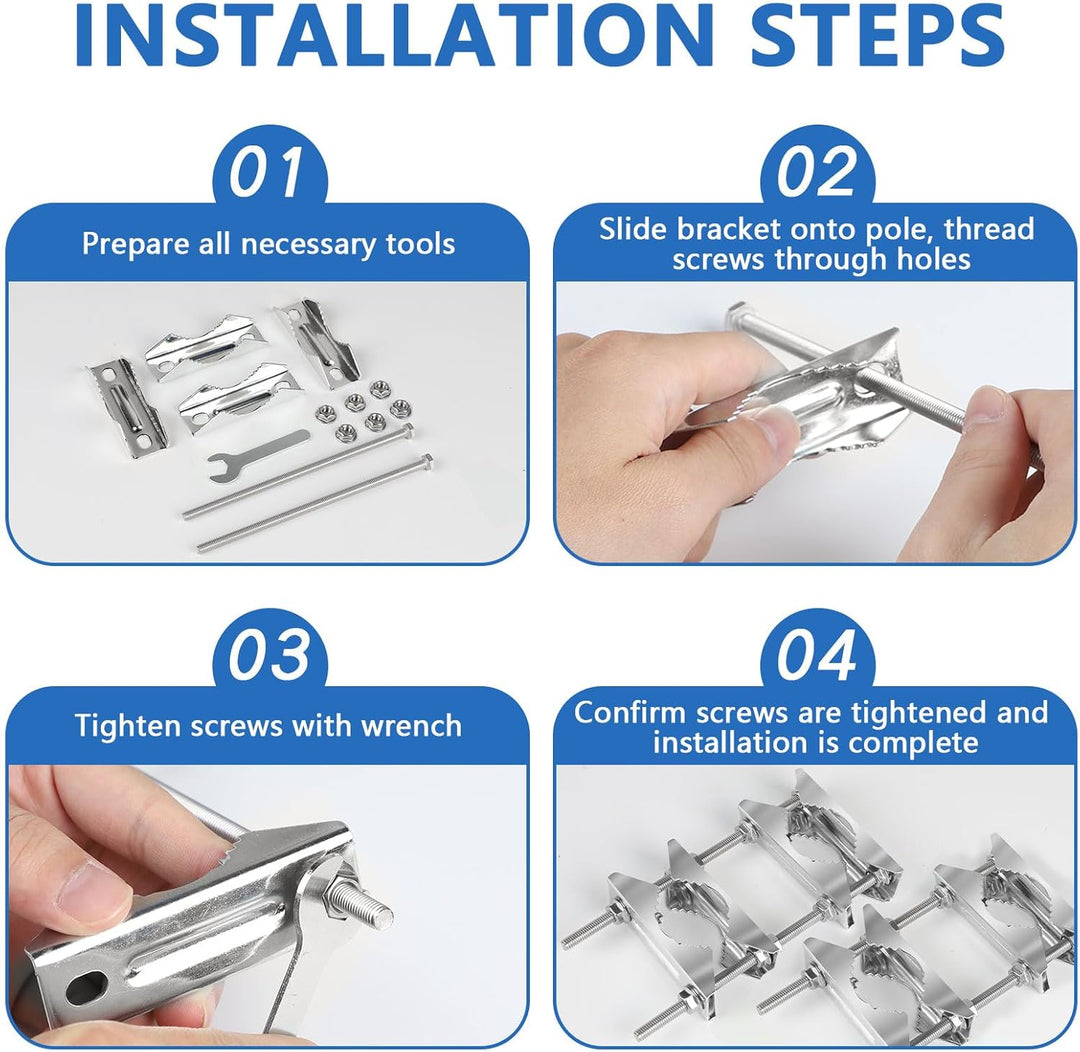 INSTALLATION STEPS

01

Prepare all necessary tools

02

Slide bracket onto pole, thread screws through holes

03

Tighten screws with wrench

04

Confirm screws are tightened and installation is complete