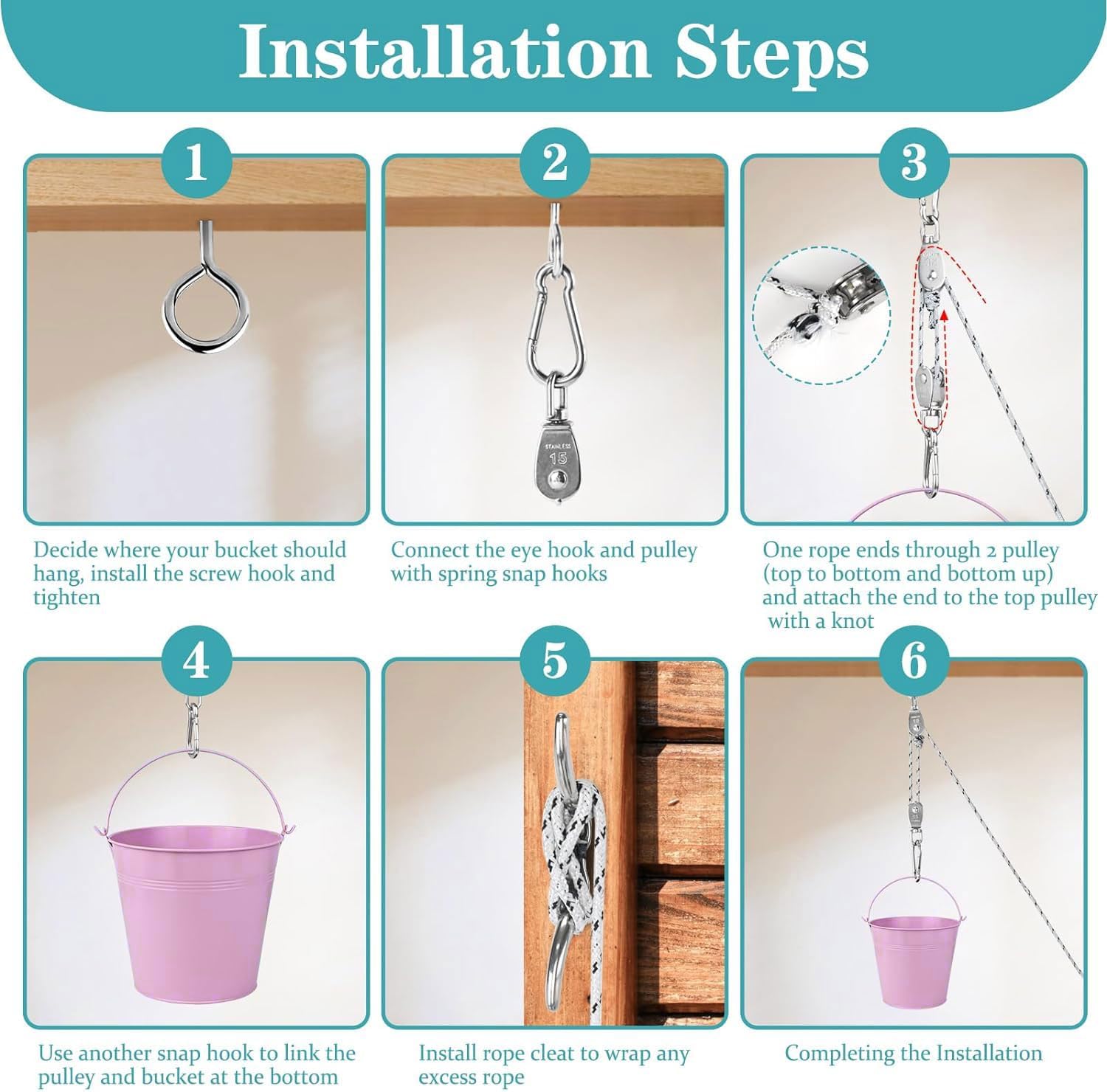 Installation Steps

1

Decide where your bucket should hang, install the screw hook and tighten

2

STAINLESS
15

Connect the eye hook and pulley with spring snap hooks

3

One rope ends through 2 pulley (top to bottom and bottom up) and attach the end to the top pulley with a knot

4

Use another snap hook to link the pulley and bucket at the bottom

5

Install rope cleat to wrap any excess rope

6

Completing the Installation