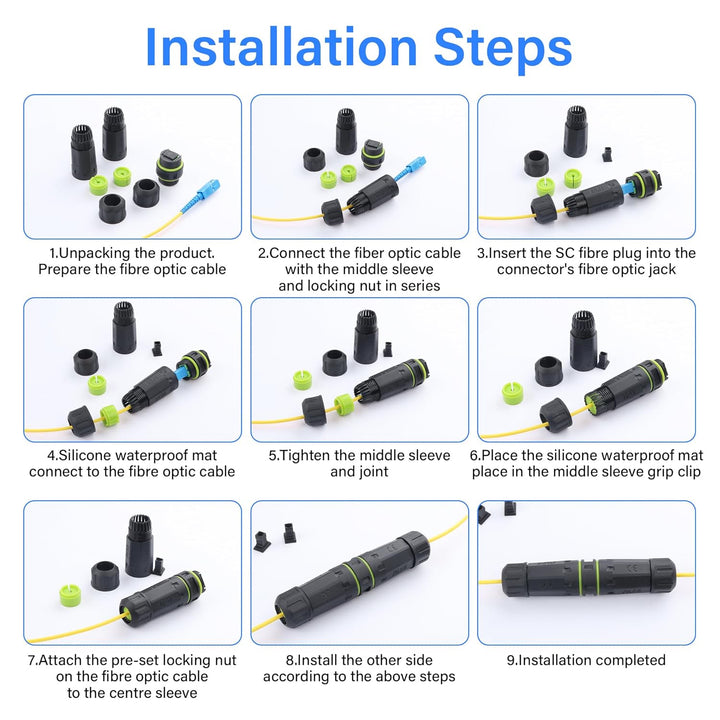 Installation Steps

1.Unpacking the product. Prepare the fibre optic cable

2.Connect the fiber optic cable with the middle sleeve and locking nut in series

3.Insert the SC fibre plug into the connector's fibre optic jack

4.Silicone waterproof mat connect to the fibre optic cable

5.Tighten the middle sleeve and joint

6.Place the silicone waterproof mat place in the middle sleeve grip clip

7.Attach the pre-set locking nut on the fibre optic cable to the centre sleeve

8.Install the other side according to the above steps

9.Installation completed