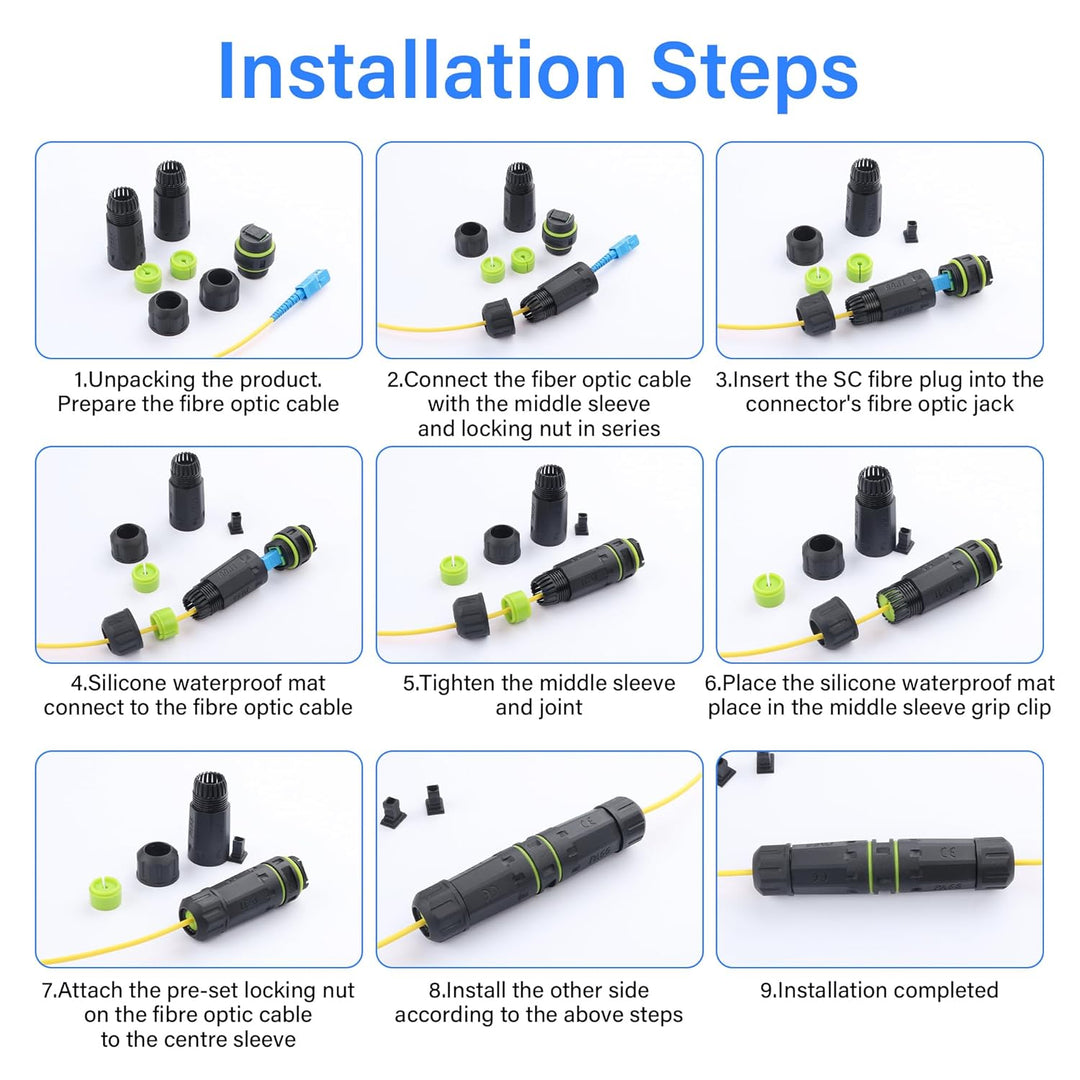 Installation Steps

1.Unpacking the product. Prepare the fibre optic cable

2.Connect the fiber optic cable with the middle sleeve and locking nut in series

3.Insert the SC fibre plug into the connector's fibre optic jack

4.Silicone waterproof mat connect to the fibre optic cable

5.Tighten the middle sleeve and joint

6.Place the silicone waterproof mat place in the middle sleeve grip clip

7.Attach the pre-set locking nut on the fibre optic cable to the centre sleeve

8.Install the other side according to the above steps

9.Installation completed