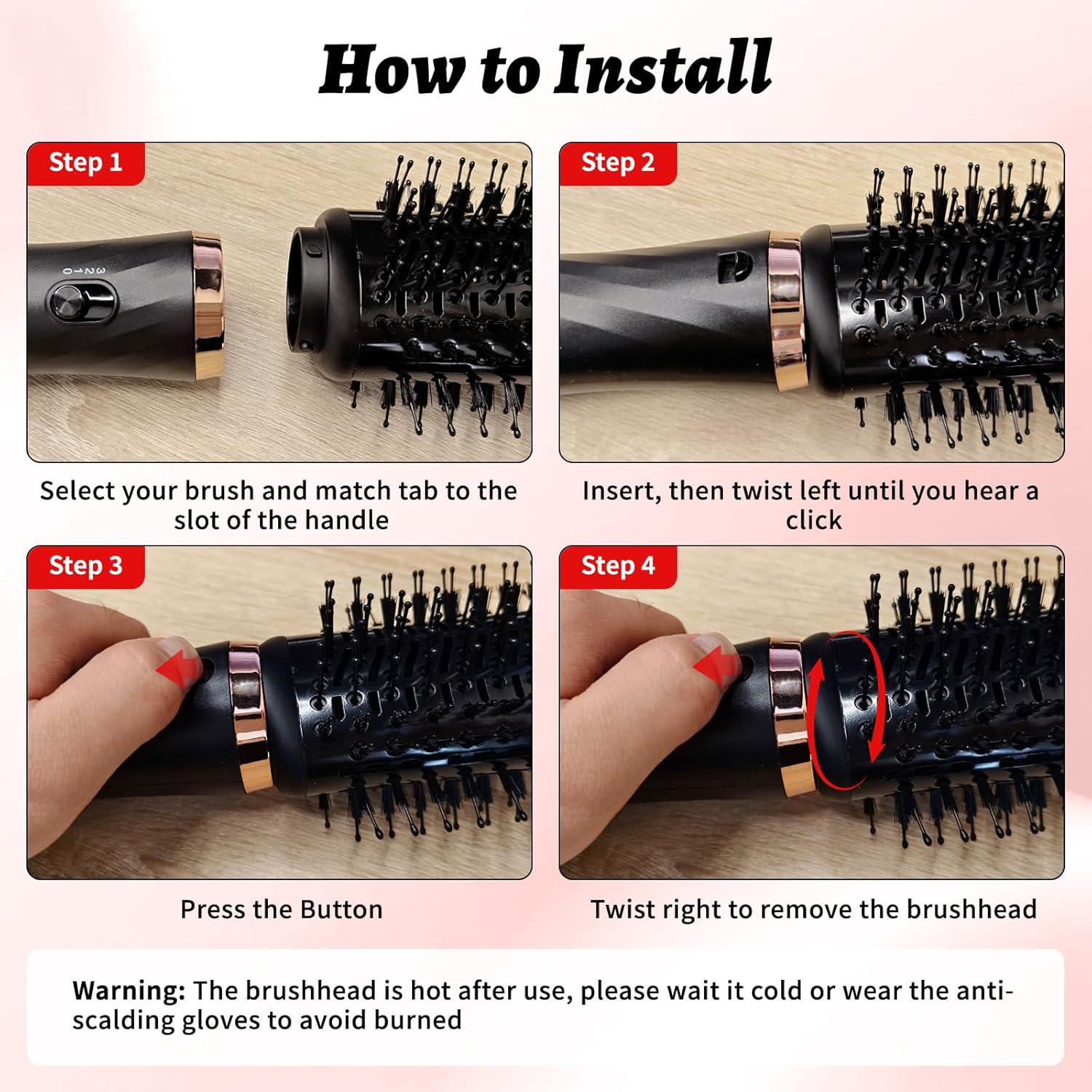 How to Install

Step 1

3
2
1
0

Select your brush and match tab to the slot of the handle

Step 2

Insert, then twist left until you hear a click

Step 3

Press the Button

Step 4

Twist right to remove the brushhead

Warning: The brushhead is hot after use, please wait it cold or wear the anti-scalding gloves to avoid burned