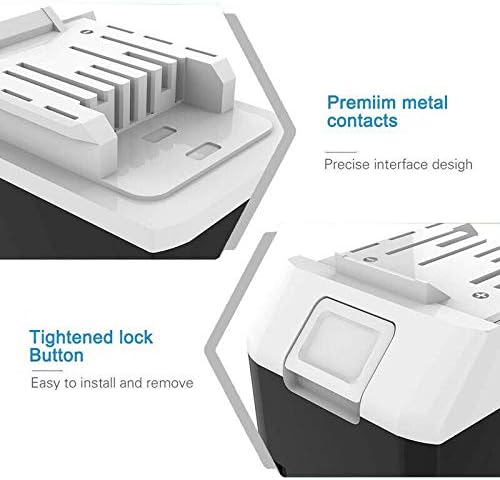 Premiim metal contacts

Precise interface desigh

Tightened lock Button

Easy to install and remove