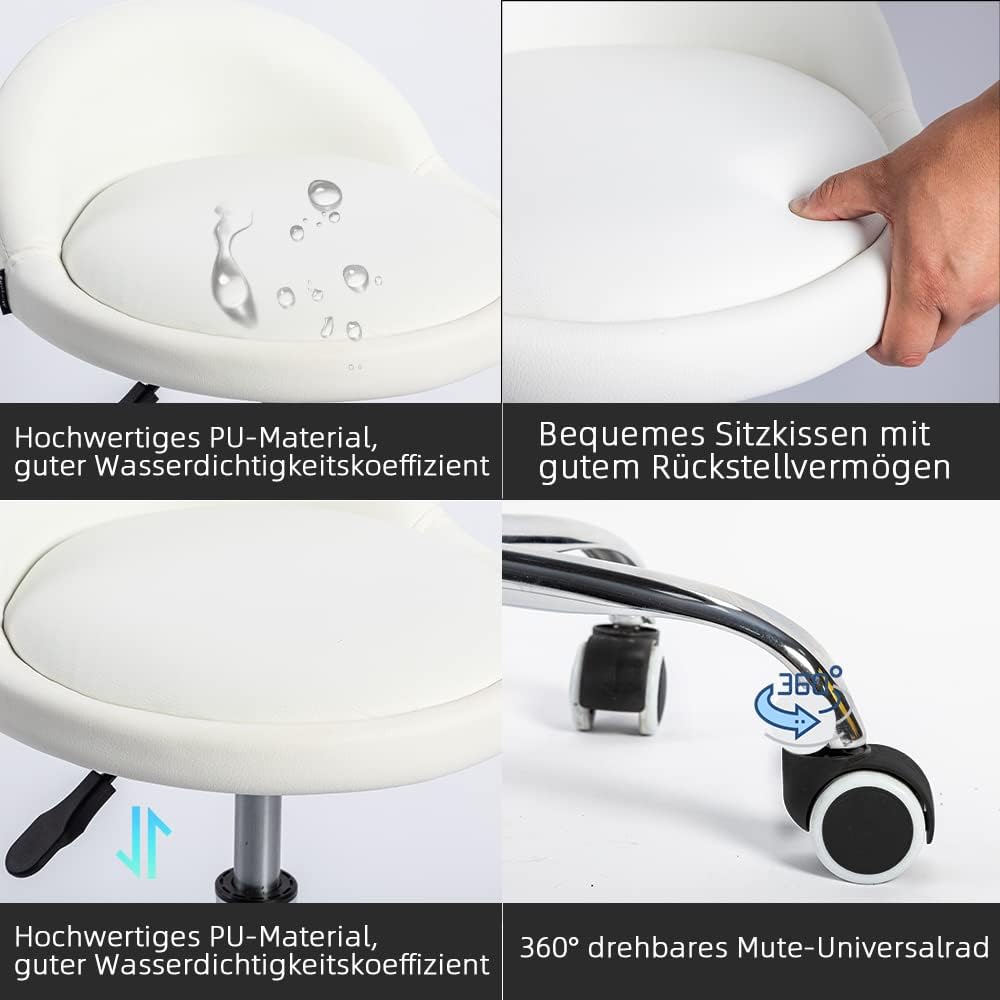 Hochwertiges PU-Material, guter Wasserdichtigkeitskoeffizient

Bequemes Sitzkissen mit gutem Rückstellvermögen

360°

Hochwertiges PU-Material, guter Wasserdichtigkeitskoeffizient

360° drehbares Mute-Universalrad