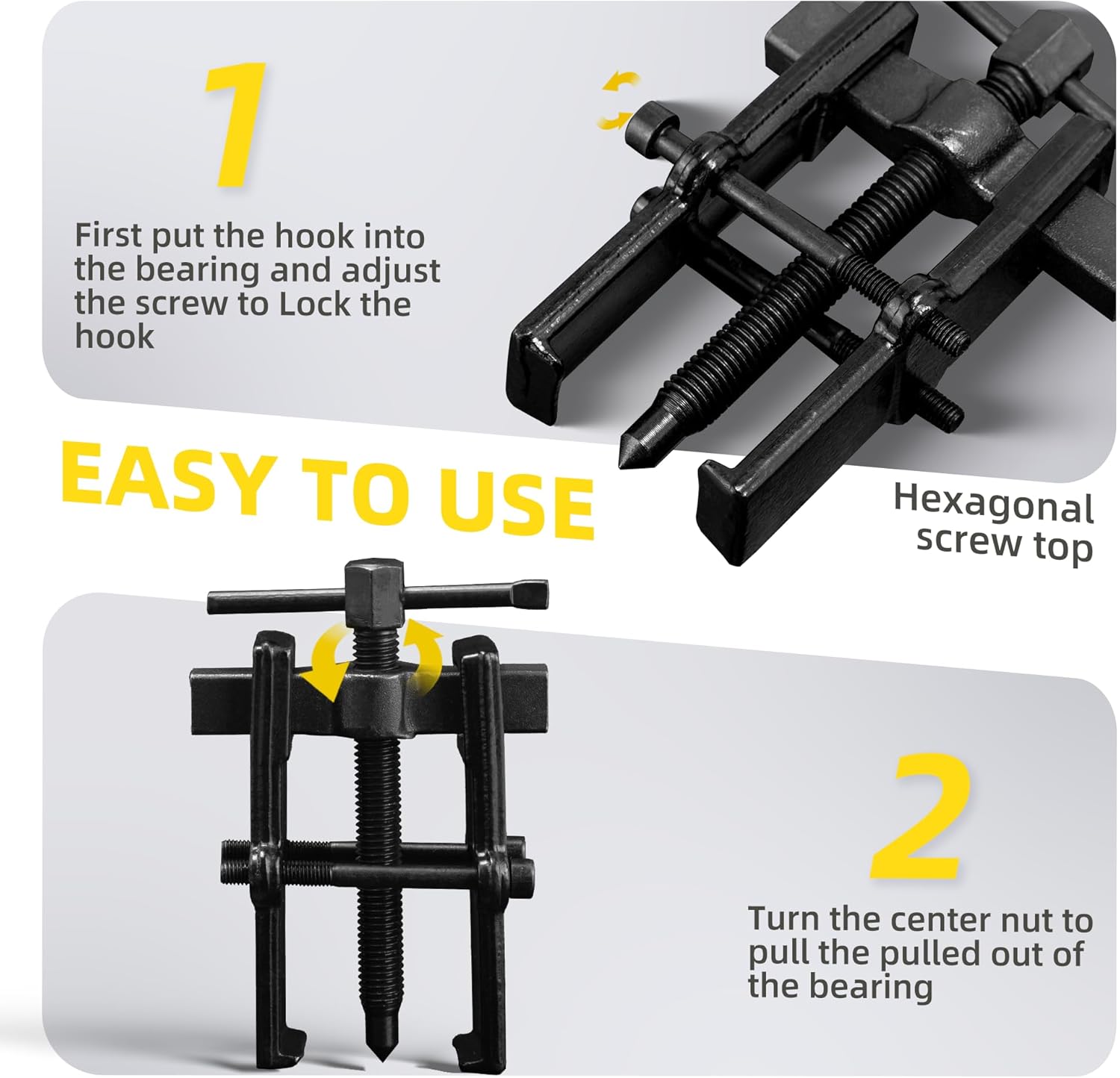 1

First put the hook into the bearing and adjust the screw to Lock the hook

EASY TO USE

Hexagonal screw top

2

Turn the center nut to pull the pulled out of the bearing