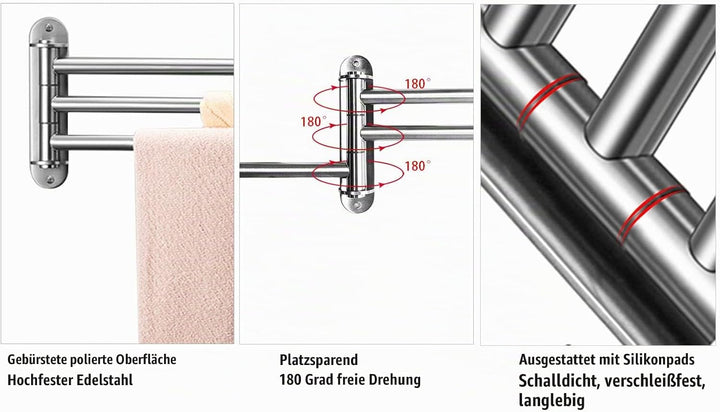 180°
180°
180°

Gebürstete polierte Oberfläche
Hochfester Edelstahl

Platzsparend
180 Grad freie Drehung

Ausgestattet mit Silikonpads
Schalldicht, verschleißfest, langlebig