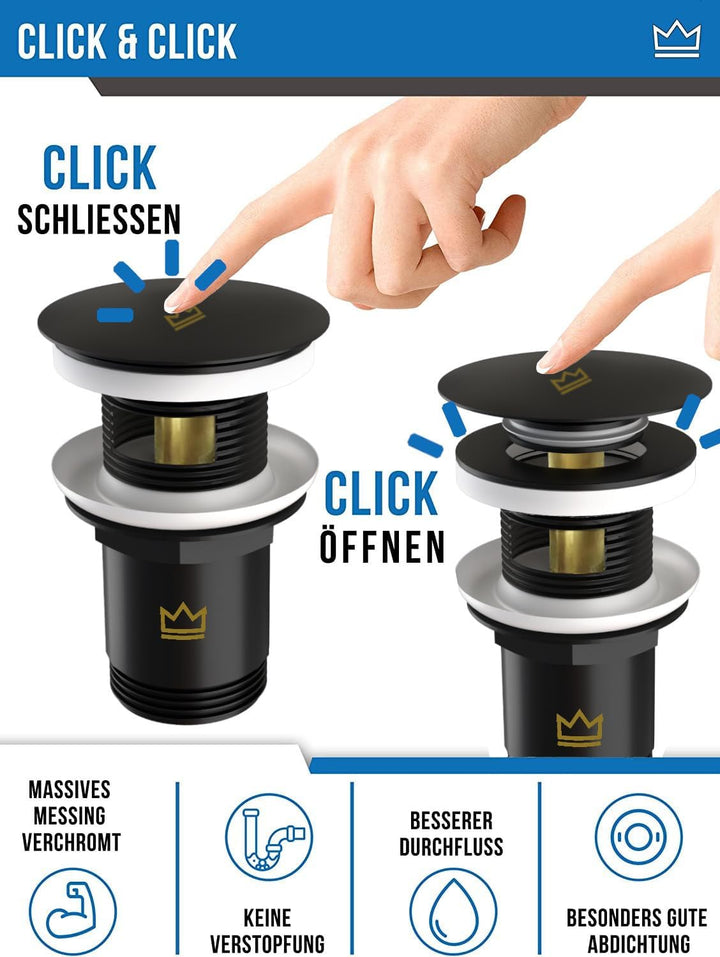 CLICK & CLICK

CLICK
SCHLIESSEN

CLICK
ÖFFNEN

MASSIVES MESSING VERCHROMT

KEINE VERSTOPFUNG

BESSERER DURCHFLUSS

BESONDERS GUTE ABDICHTUNG