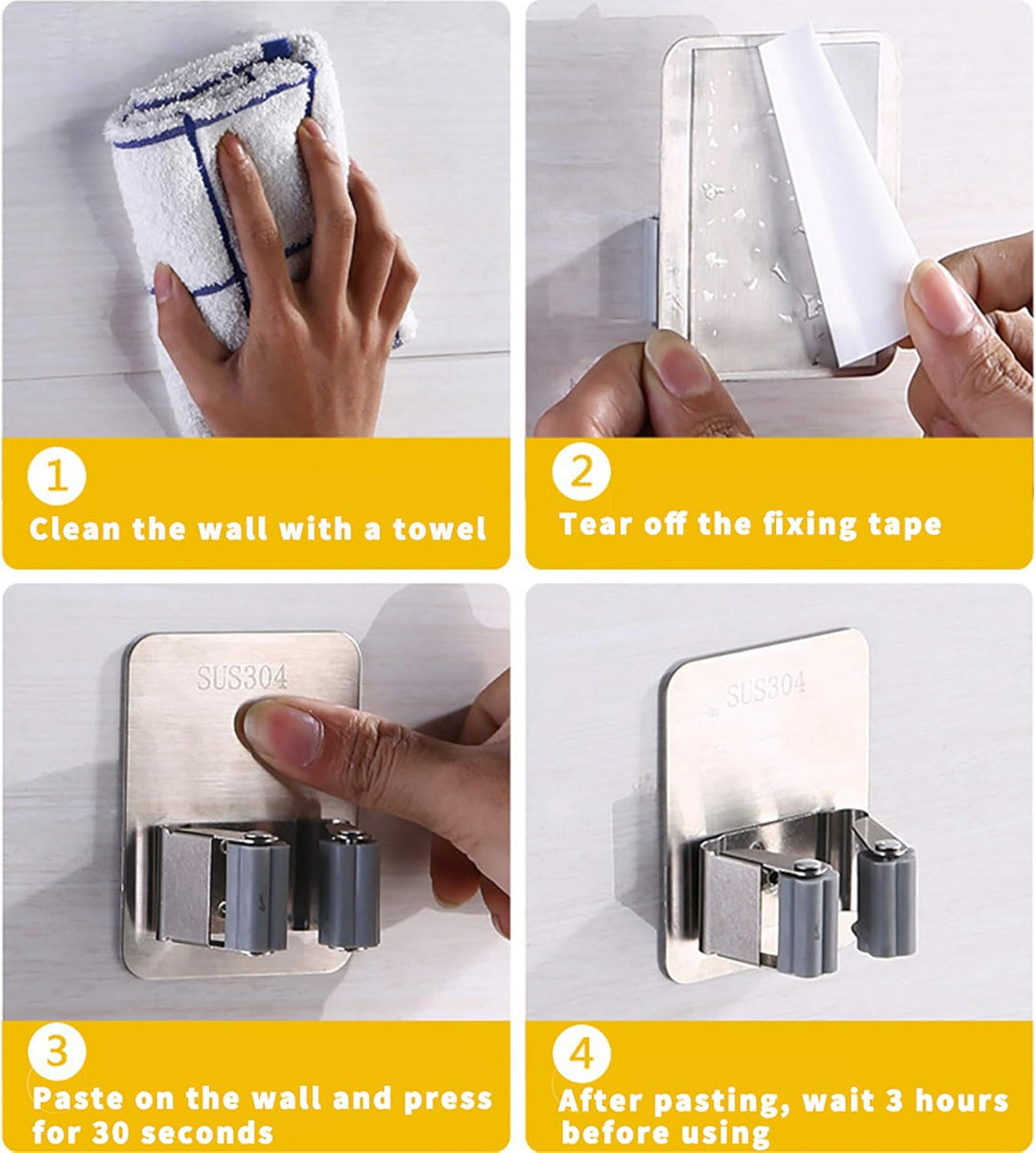 1
Clean the wall with a towel

2
Tear off the fixing tape

SUS304

3
Paste on the wall and press for 30 seconds

SUS304

4
After pasting, wait 3 hours before using