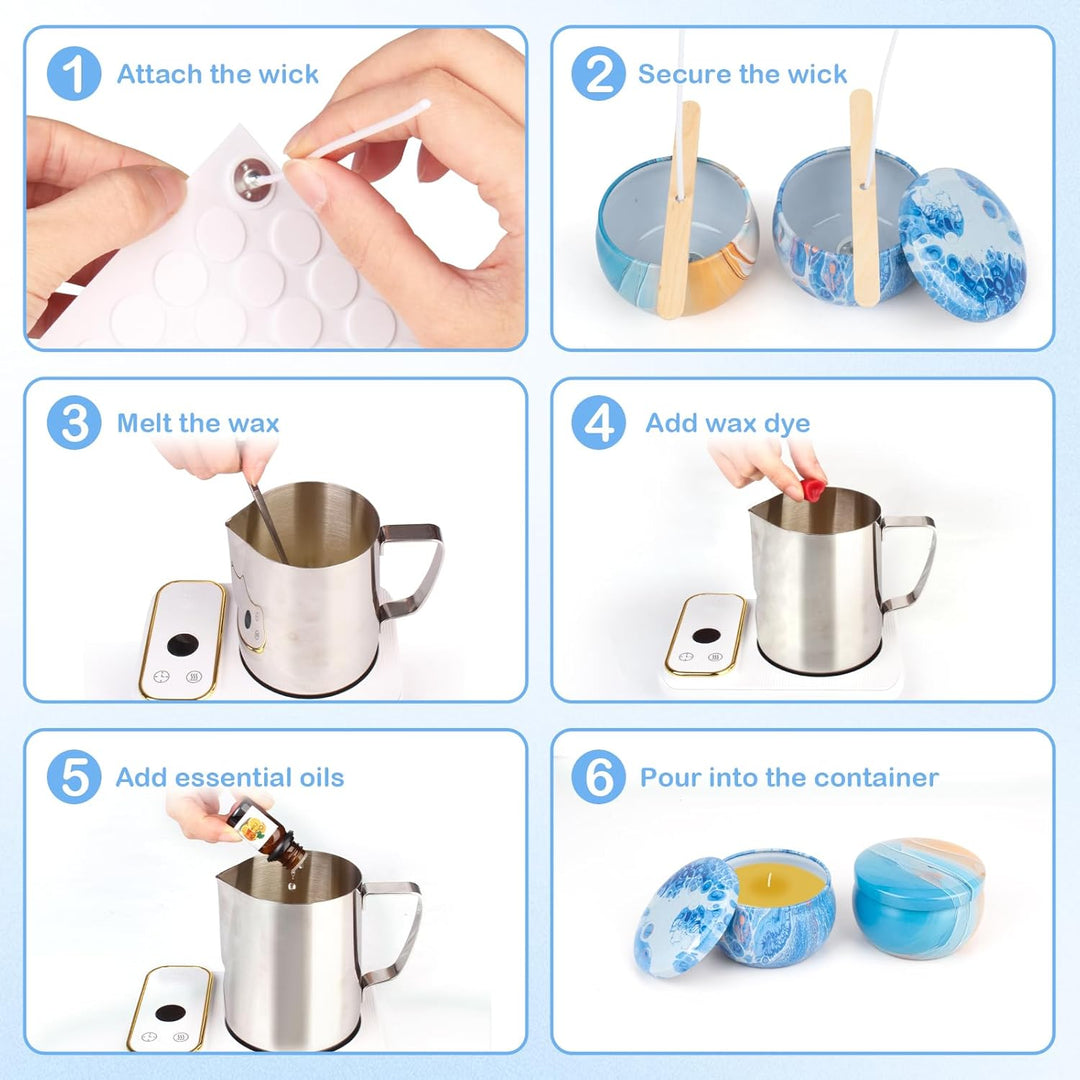 1 Attach the wick

2 Secure the wick

3 Melt the wax

4 Add wax dye

5 Add essential oils

6 Pour into the container